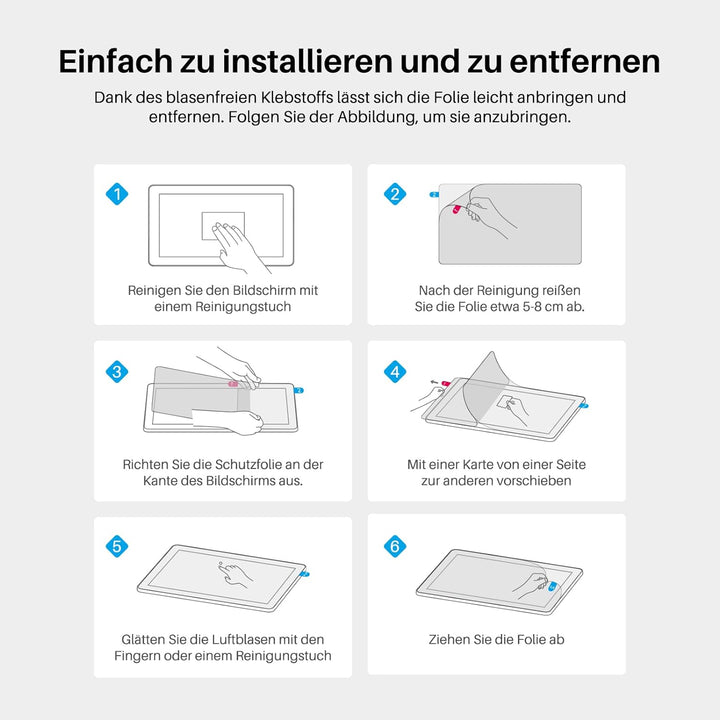 Einfach zu installieren und zu entfernen

Dank des blasenfreien Klebstoffs lässt sich die Folie leicht anbringen und entfernen. Folgen Sie der Abbildung, um sie anzubringen.

1

Reinigen Sie den Bildschirm mit einem Reinigungstuch

2

Nach der Reinigung reißen Sie die Folie etwa 5-8 cm ab.

3

Richten Sie die Schutzfolie an der Kante des Bildschirms aus.

4

Mit einer Karte von einer Seite zur anderen vorschieben

5

Glätten Sie die Luftblasen mit den Fingern oder einem Reinigungstuch

6

Ziehen Sie die Folie ab