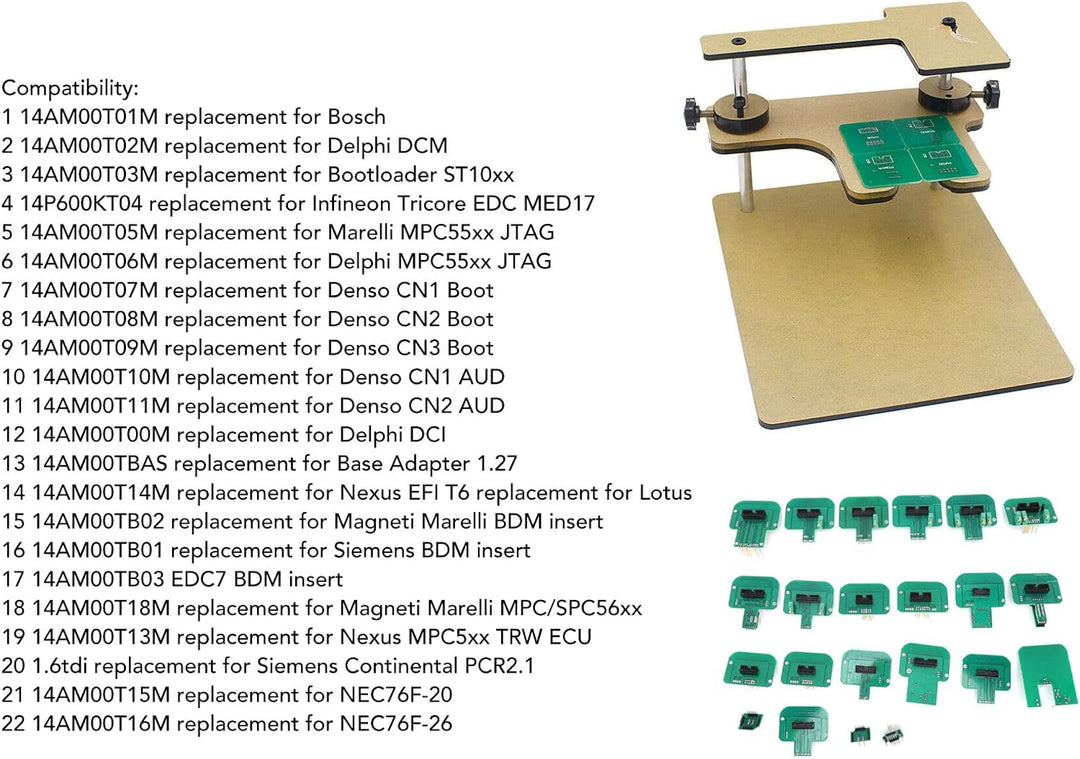 Compatibility:
1 14AM00T01M replacement for Bosch
2 14AM00T02M replacement for Delphi DCM
3 14AM00T03M replacement for Bootloader ST10xx
4 14P600KT04 replacement for Infineon Tricore EDC MED17
5 14AM00T05M replacement for Marelli MPC55xx JTAG
6 14AM00T06M replacement for Delphi MPC55xx JTAG
7 14AM00T07M replacement for Denso CN1 Boot
8 14AM00T08M replacement for Denso CN2 Boot
9 14AM00T09M replacement for Denso CN3 Boot
10 14AM00T10M replacement for Denso CN1 AUD
11 14AM00T11M replacement for Denso CN2 AUD
12 14AM00T00M replacement for Delphi DCI
13 14AM00TBAS replacement for Base Adapter 1.27
14 14AM00T14M replacement for Nexus EFI T6 replacement for Lotus
15 14AM00TB02 replacement for Magneti Marelli BDM insert
16 14AM00TB01 replacement for Siemens BDM insert
17 14AM00TB03 EDC7 BDM insert
18 14AM00T18M replacement for Magneti Marelli MPC/SPC56xx
19 14AM00T13M replacement for Nexus MPC5xx TRW ECU
20 1.6tdi replacement for Siemens Continental PCR2.1
21 14AM00T15M replacement for NEC76F-20
22 14AM00T16M replacement for NEC76F-26