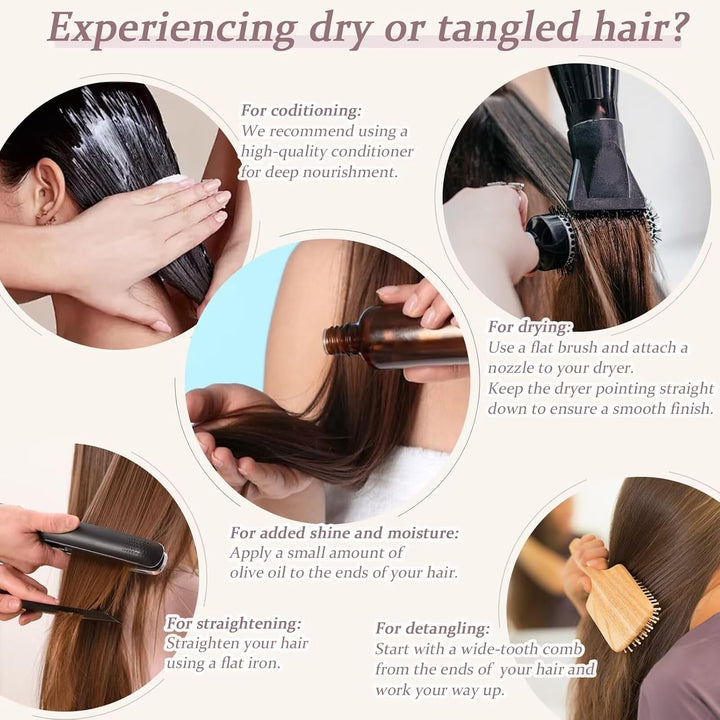 Experiencing dry or tangled hair?

For coditioning:
We recommend using a high-quality conditioner for deep nourishment.

For drying:
Use a flat brush and attach a nozzle to your dryer.
Keep the dryer pointing straight down to ensure a smooth finish.

For added shine and moisture:
Apply a small amount of olive oil to the ends of your hair.

For straightening:
Straighten your hair using a flat iron.

For detangling:
Start with a wide-tooth comb from the ends of your hair and work your way up.