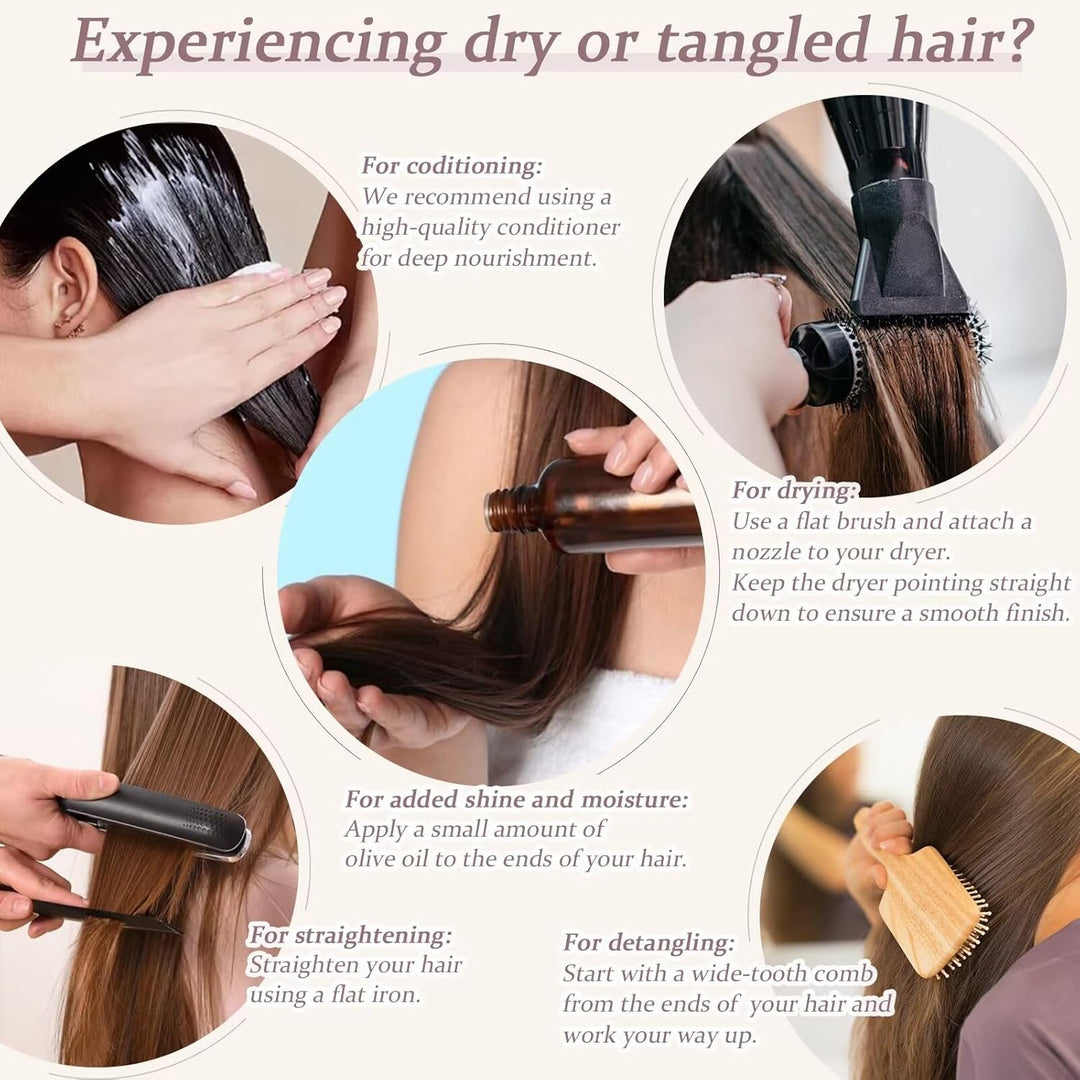 Experiencing dry or tangled hair?

For coditioning:
We recommend using a high-quality conditioner for deep nourishment.

For drying:
Use a flat brush and attach a nozzle to your dryer.
Keep the dryer pointing straight down to ensure a smooth finish.

For added shine and moisture:
Apply a small amount of olive oil to the ends of your hair.

For straightening:
Straighten your hair using a flat iron.

For detangling:
Start with a wide-tooth comb from the ends of your hair and work your way up.