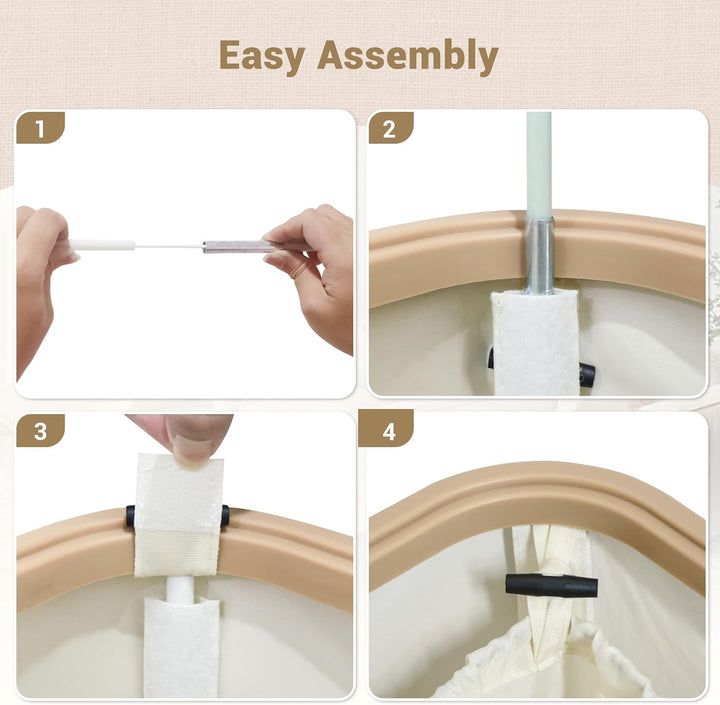 Easy Assembly

1

2

3

4