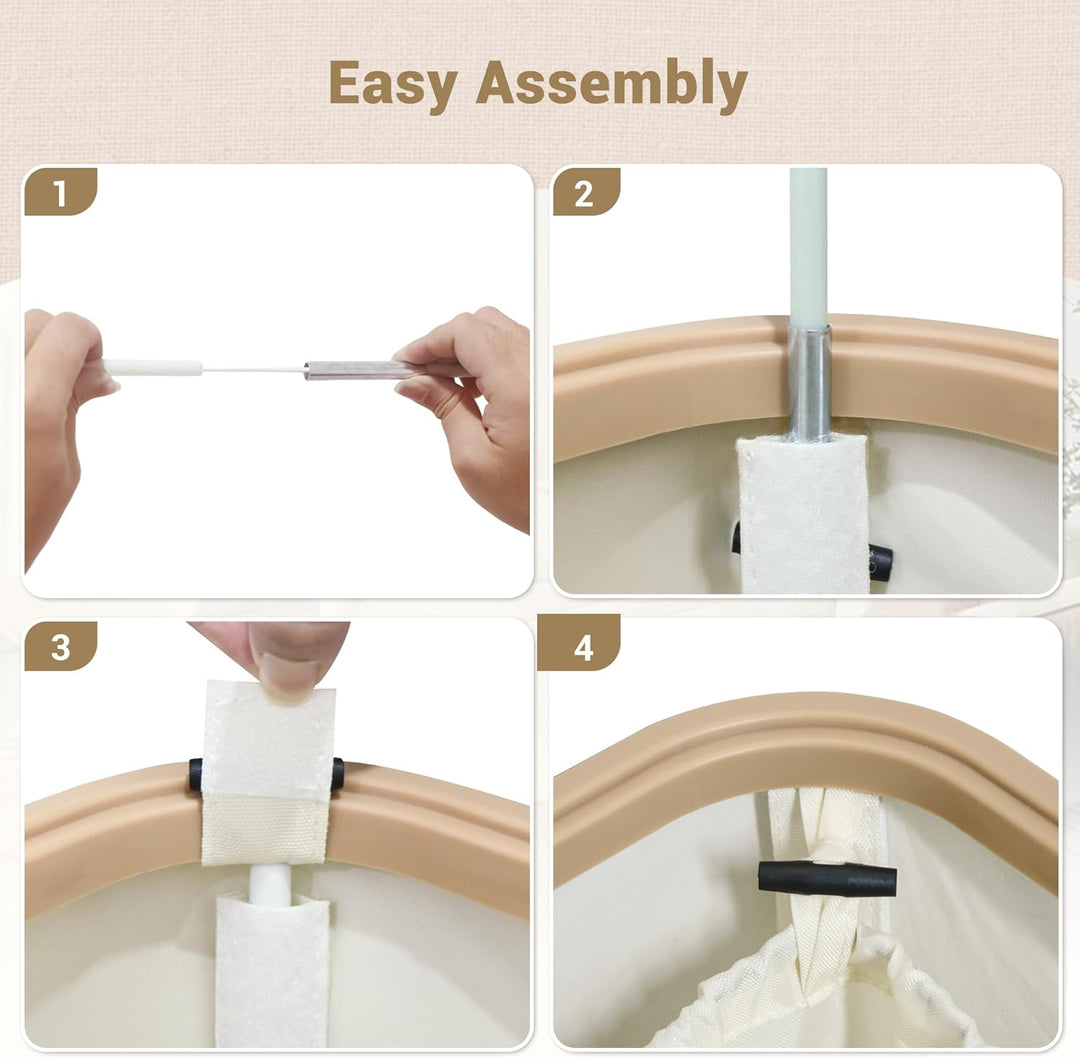 Easy Assembly

1

2

3

4