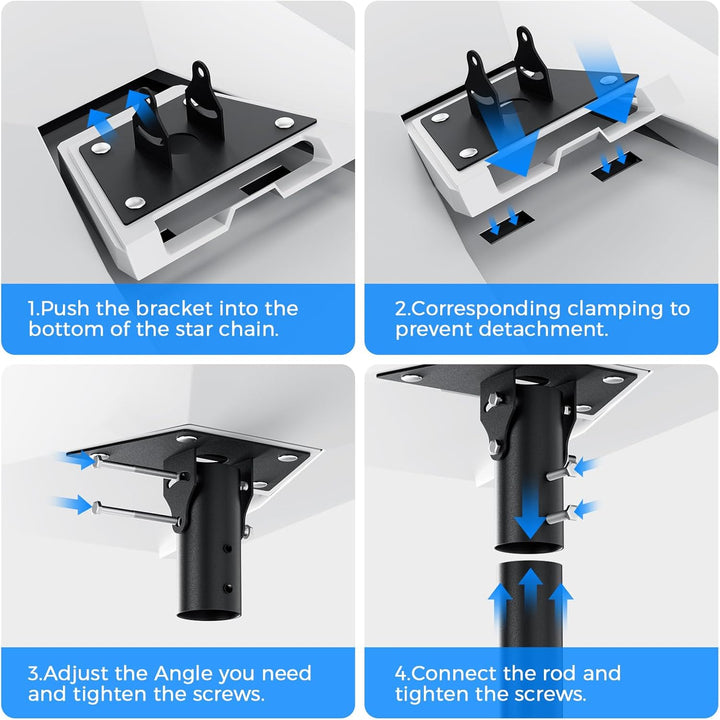 1.Push the bracket into the bottom of the star chain.

2.Corresponding clamping to prevent detachment.

3.Adjust the Angle you need and tighten the screws.

4.Connect the rod and tighten the screws.