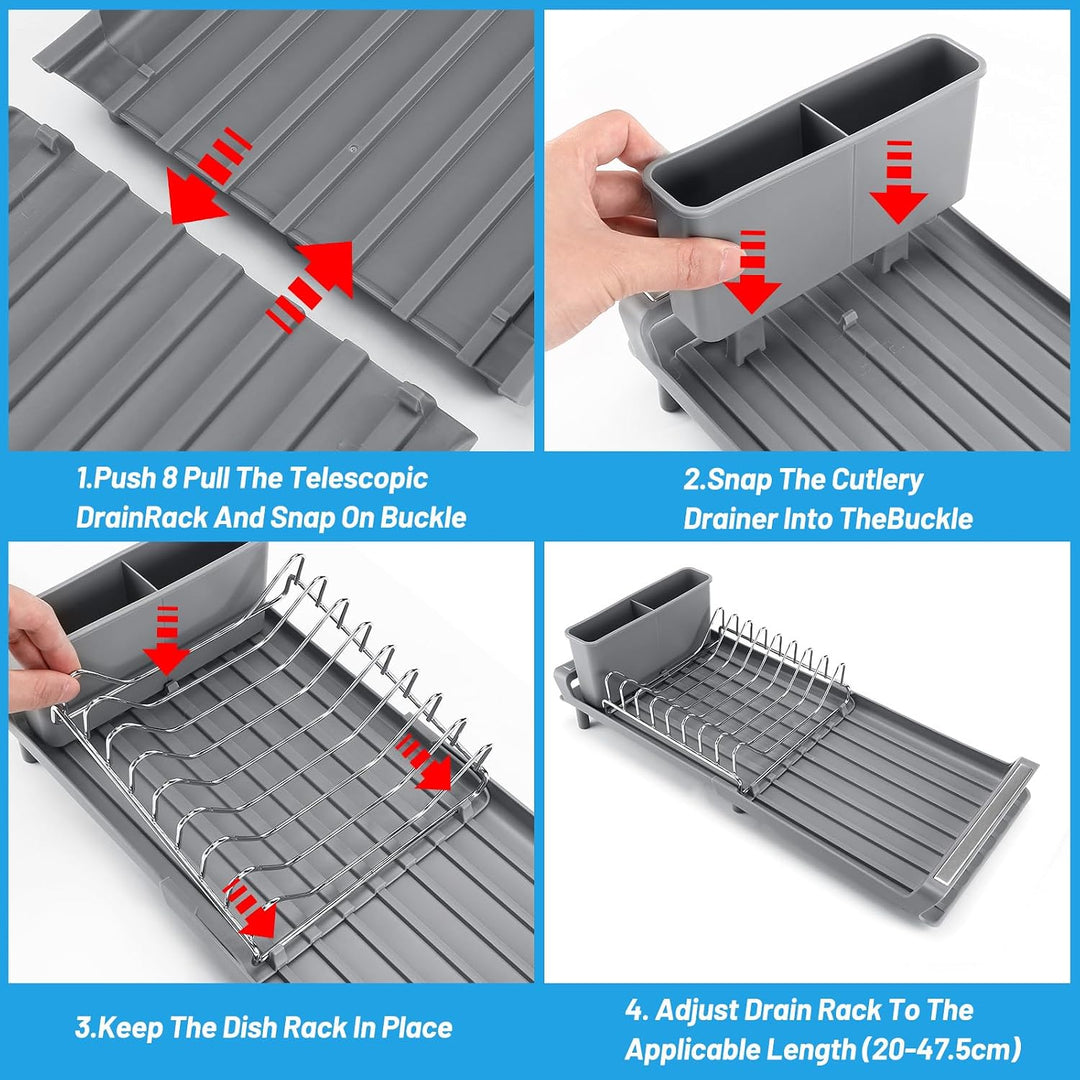 1.Push 8 Pull The Telescopic DrainRack And Snap On Buckle

2.Snap The Cutlery Drainer Into TheBuckle

3.Keep The Dish Rack In Place

4. Adjust Drain Rack To The Applicable Length (20-47.5cm)