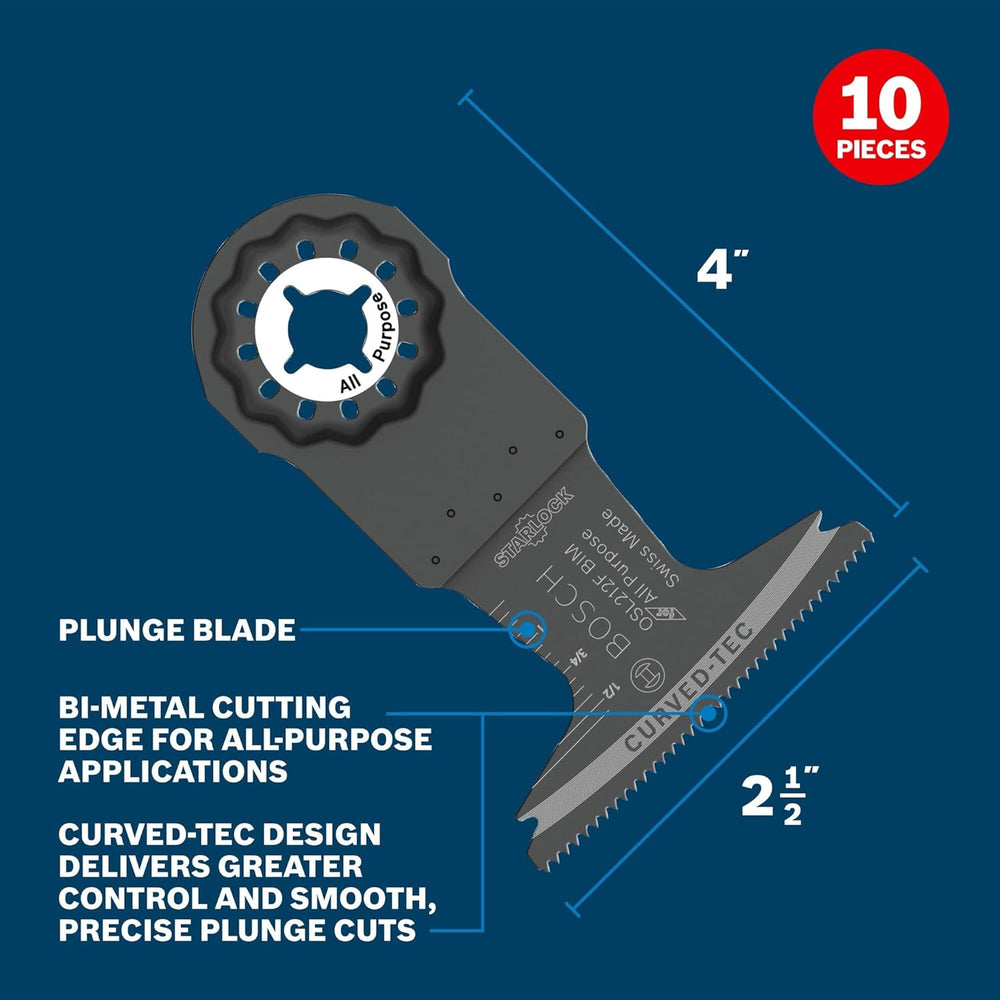 10
PIECES

4"

All Purpose

STARLOCK

BOSCH

OSL212F BIM
All Purpose
Swiss Made

3/4

1/2

CURVED-TEC

PLUNGE BLADE

BI-METAL CUTTING EDGE FOR ALL-PURPOSE APPLICATIONS

CURVED-TEC DESIGN DELIVERS GREATER CONTROL AND SMOOTH, PRECISE PLUNGE CUTS

$2\frac{1}{2}$"