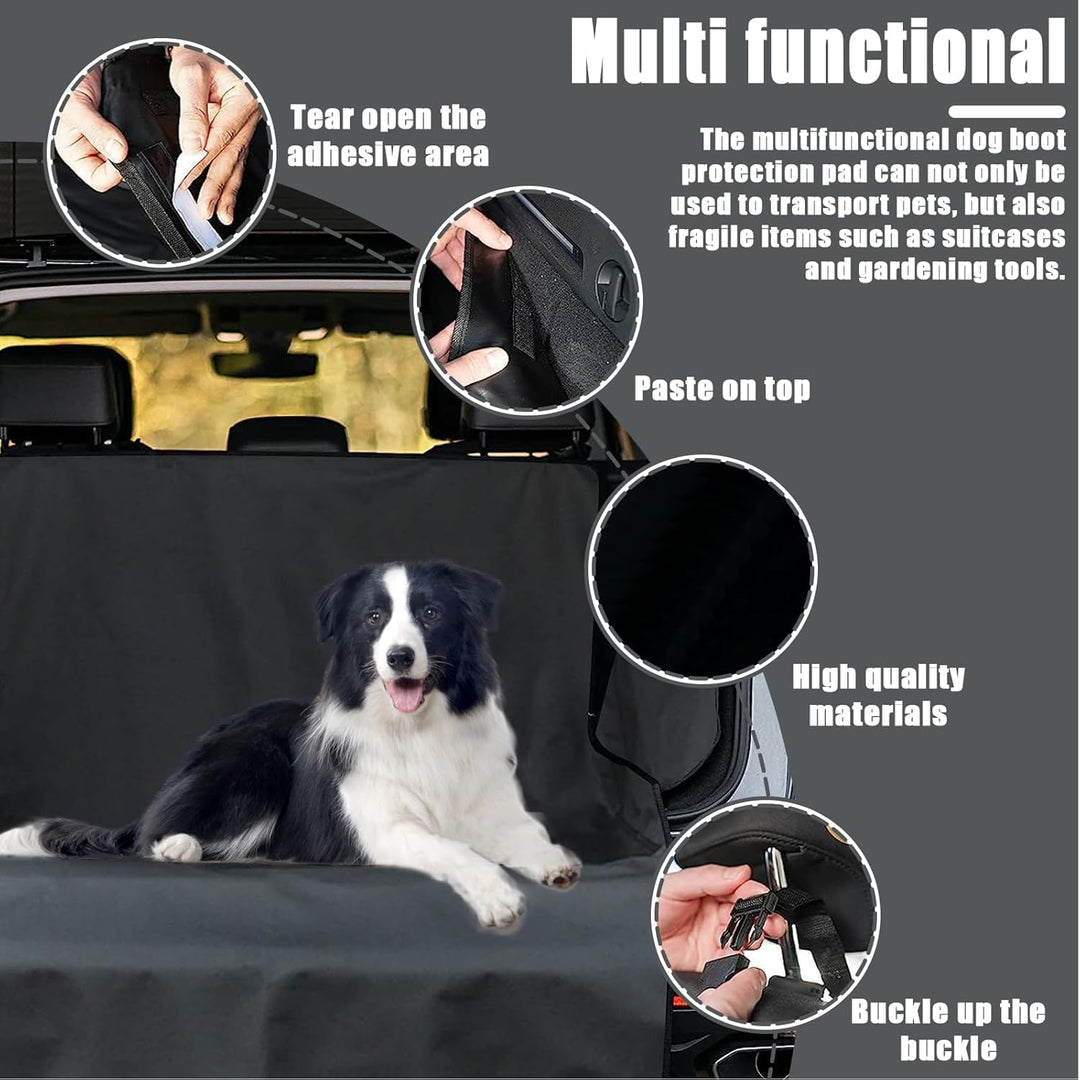 Multi functional

The multifunctional dog boot protection pad can not only be used to transport pets, but also fragile items such as suitcases and gardening tools.

Tear open the adhesive area

Paste on top

High quality materials

Buckle up the buckle