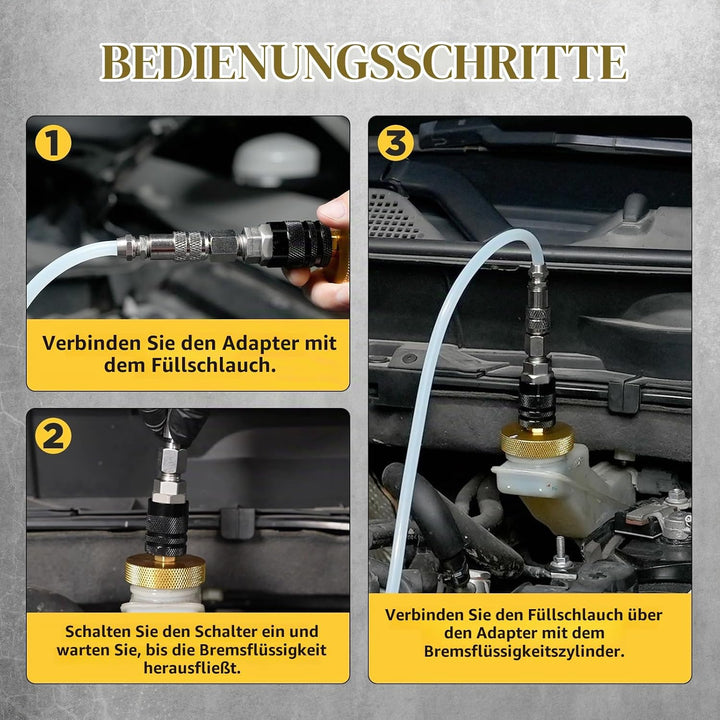 BEDIENUNGSSCHRITTE

1

Verbinden Sie den Adapter mit dem Füllschlauch.

2

Schalten Sie den Schalter ein und warten Sie, bis die Bremsflüssigkeit herausfließt.

3

Verbinden Sie den Füllschlauch über den Adapter mit dem Bremsflüssigkeitszylinder.