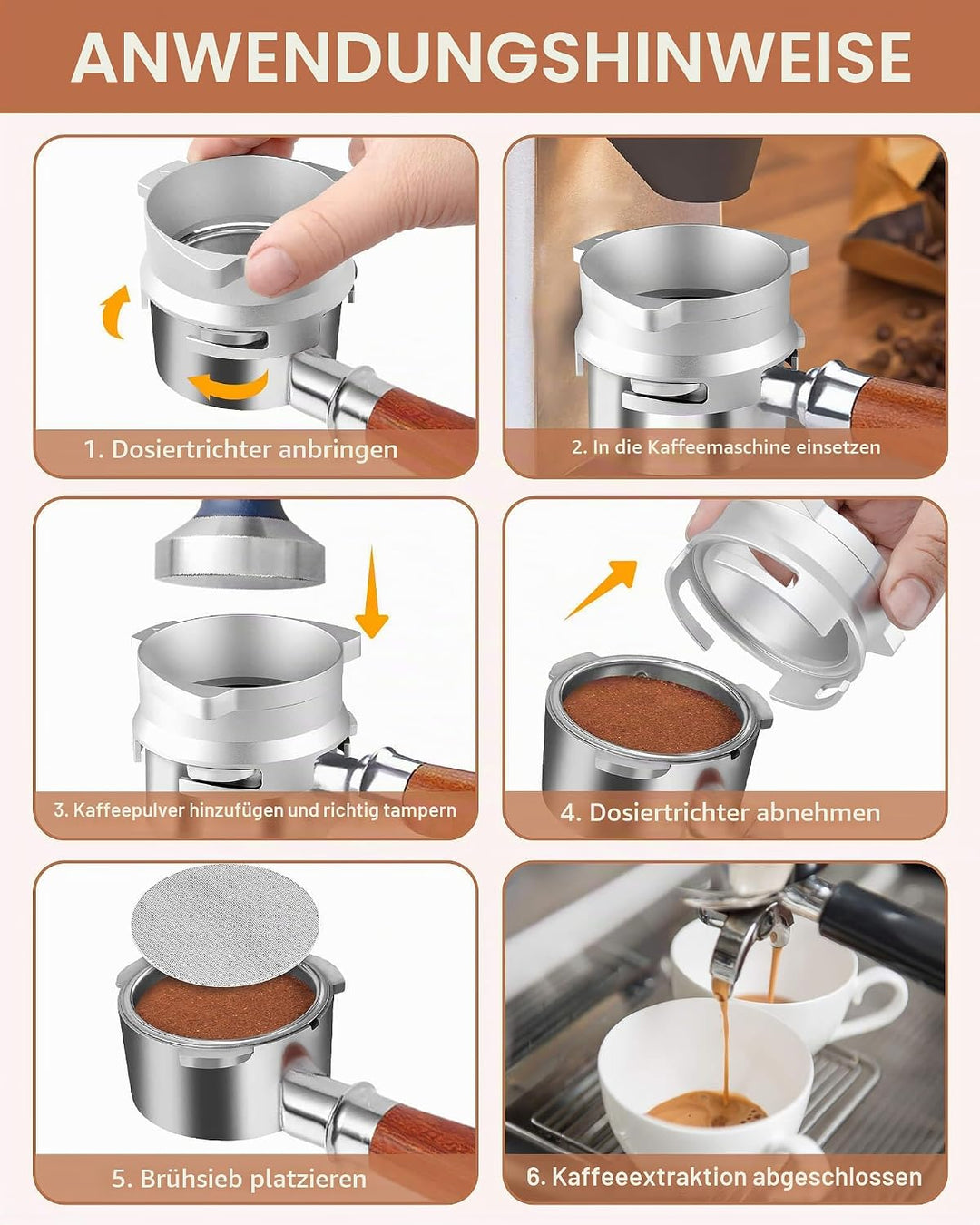 ANWENDUNGSHINWEISE

1. Dosiertrichter anbringen

2. In die Kaffeemaschine einsetzen

3. Kaffeepulver hinzufügen und richtig tampern

4. Dosiertrichter abnehmen

5. Brühsieb platzieren

6. Kaffeeextraktion abgeschlossen