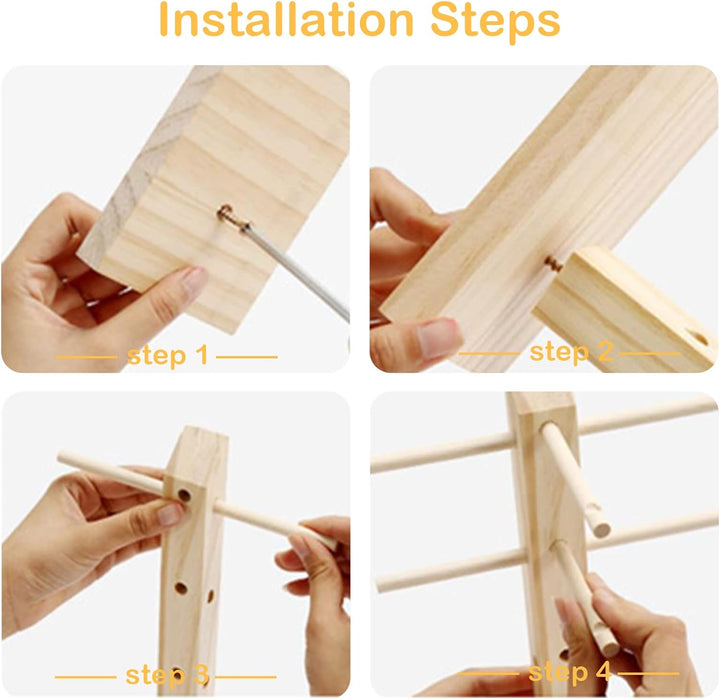 Installation Steps

step 1

step 2

step 3

step 4