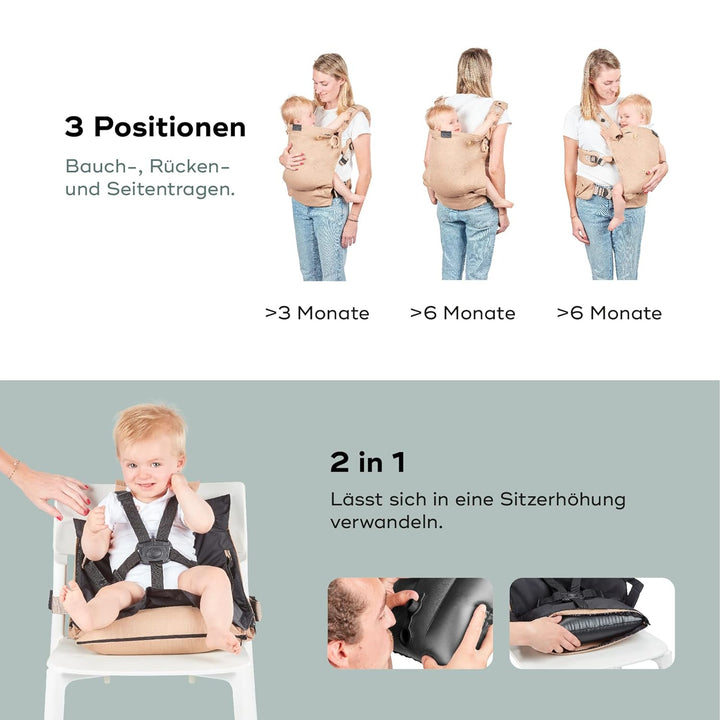 3 Positionen

Bauch-, Rücken- und Seitentragen.

>3 Monate >6 Monate >6 Monate

2 in 1

Lässt sich in eine Sitzerhöhung verwandeln.