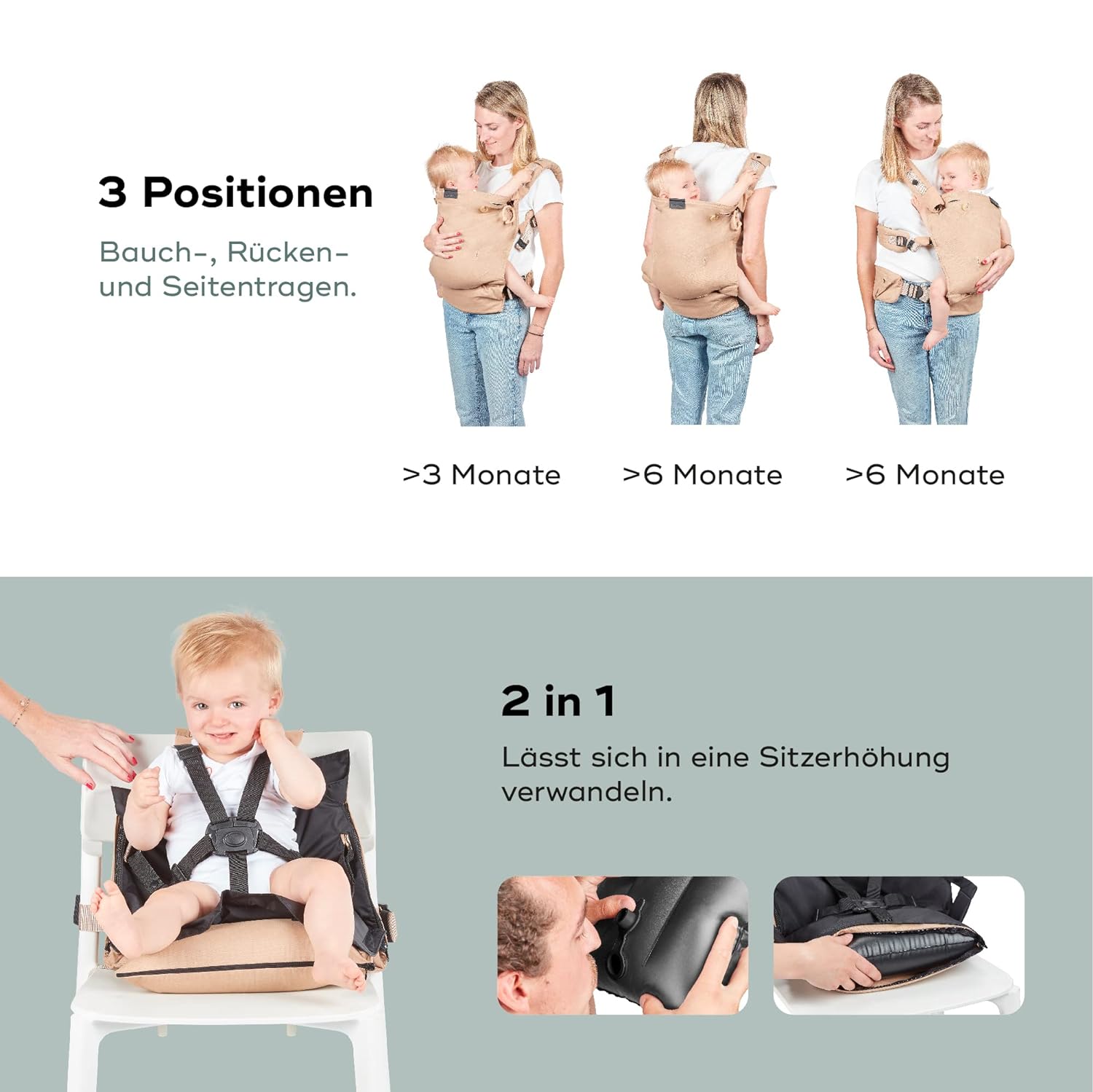 3 Positionen

Bauch-, Rücken- und Seitentragen.

>3 Monate

>6 Monate

>6 Monate

2 in 1

Lässt sich in eine Sitzerhöhung verwandeln.