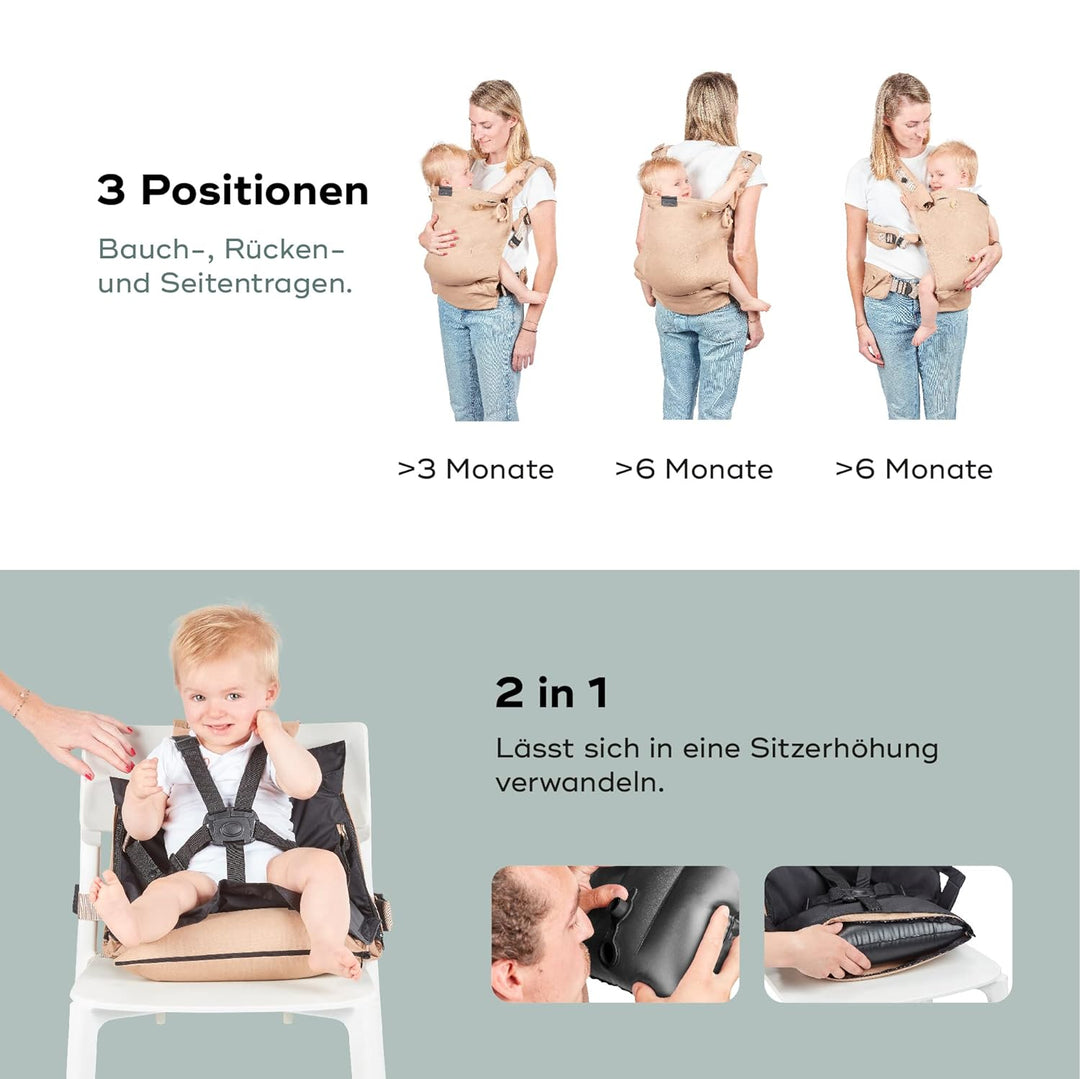 3 Positionen

Bauch-, Rücken- und Seitentragen.

>3 Monate

>6 Monate

>6 Monate

2 in 1

Lässt sich in eine Sitzerhöhung verwandeln.