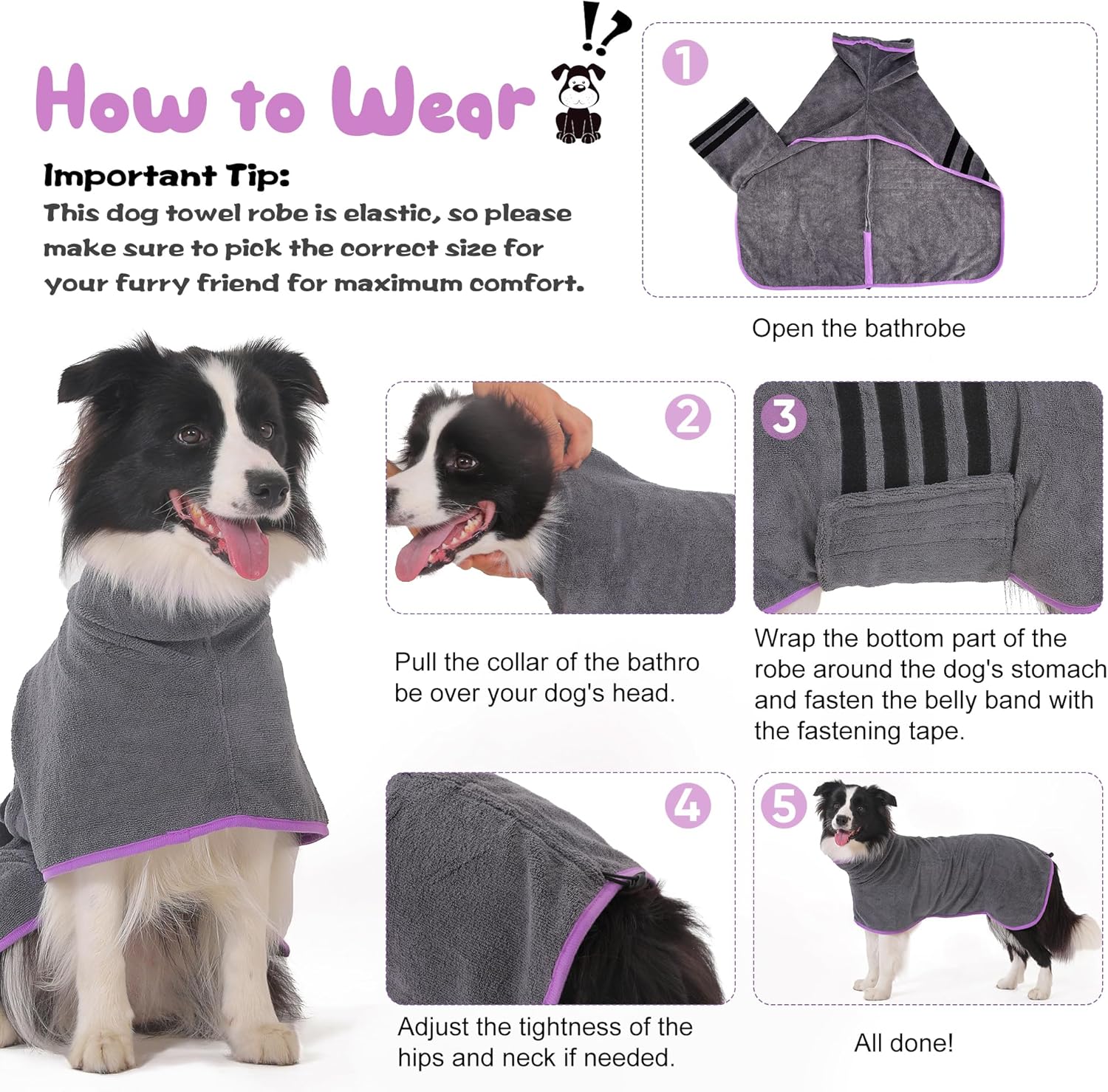 How to Wear

!?

Important Tip:
This dog towel robe is elastic, so please make sure to pick the correct size for your furry friend for maximum comfort.

1

Open the bathrobe

2

Pull the collar of the bathro be over your dog's head.

3

Wrap the bottom part of the robe around the dog's stomach and fasten the belly band with the fastening tape.

4

Adjust the tightness of the hips and neck if needed.

5

All done!