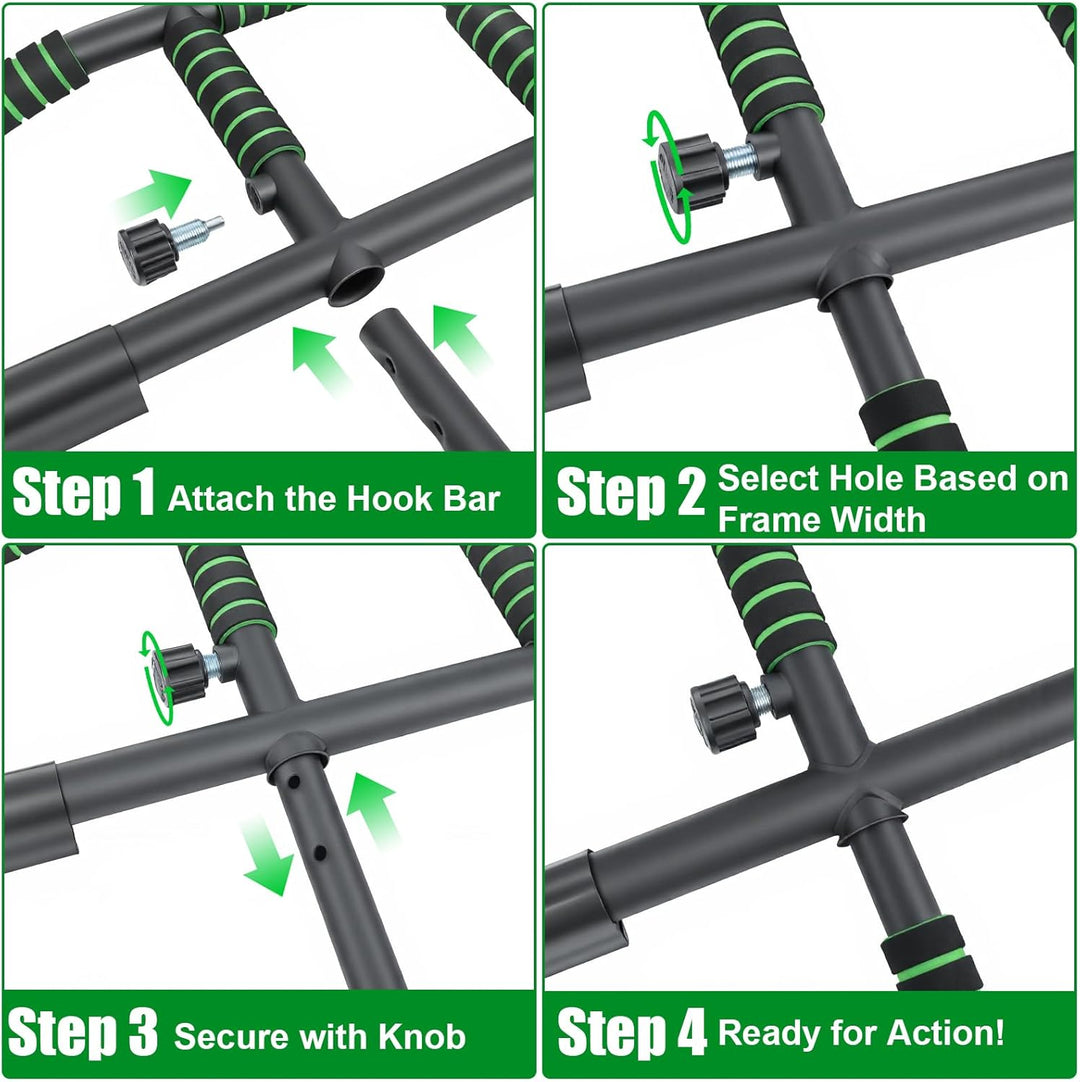 Step 1 Attach the Hook Bar

Step 2 Select Hole Based on Frame Width

Step 3 Secure with Knob

Step 4 Ready for Action!