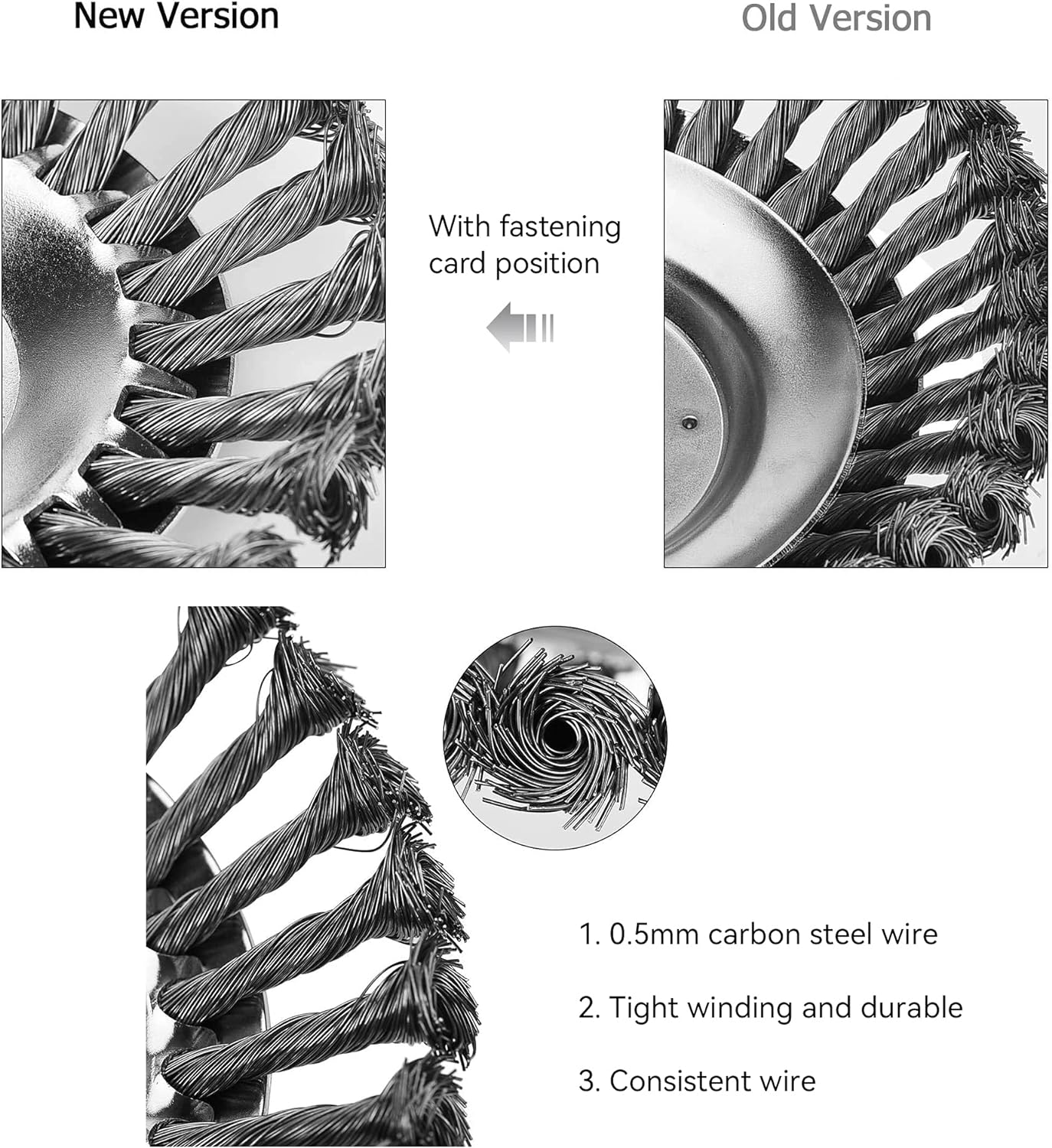 New Version

Old Version

With fastening card position

1. 0.5mm carbon steel wire

2. Tight winding and durable

3. Consistent wire