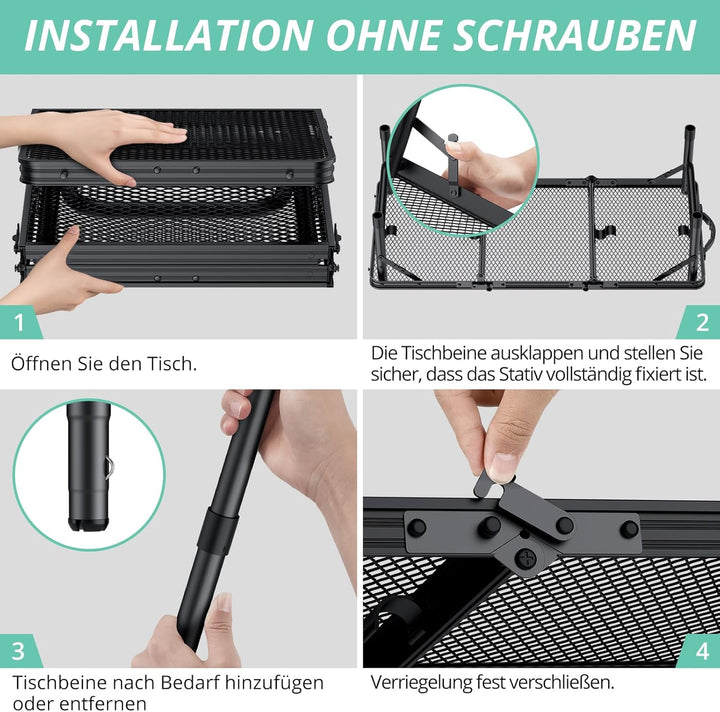 INSTALLATION OHNE SCHRAUBEN

1

Öffnen Sie den Tisch.

2

Die Tischbeine ausklappen und stellen Sie sicher, dass das Stativ vollständig fixiert ist.

3

Tischbeine nach Bedarf hinzufügen oder entfernen

4

Verriegelung fest verschließen.