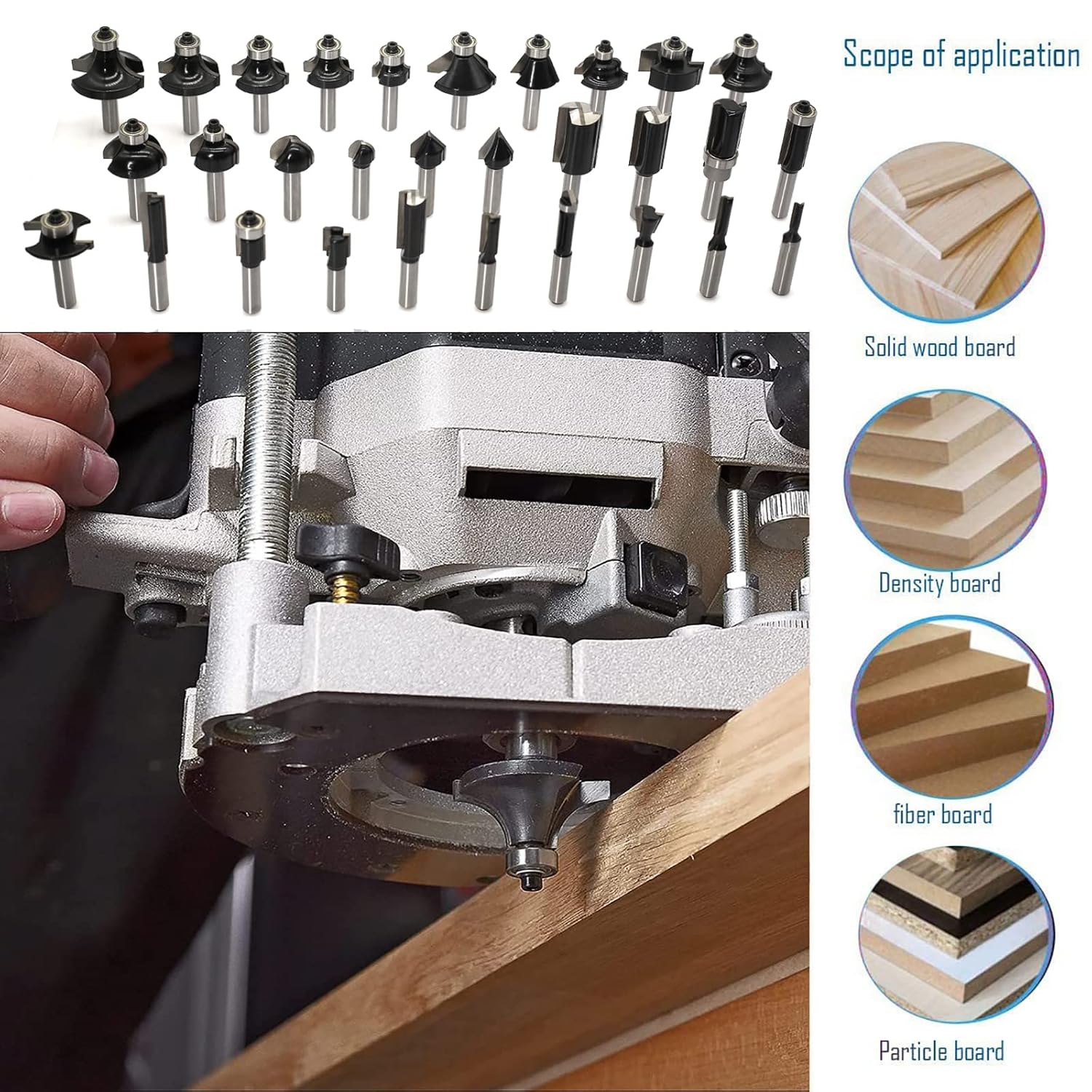 Scope of application

Solid wood board

Density board

fiber board

Particle board