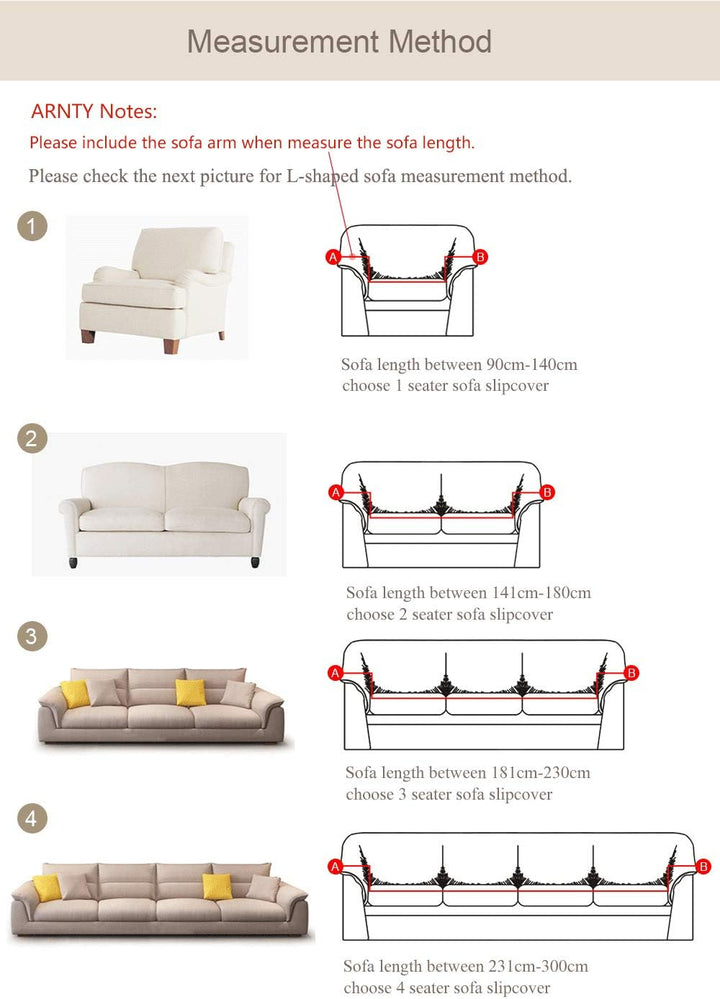 Measurement Method

ARNTY Notes:
Please include the sofa arm when measure the sofa length.
Please check the next picture for L-shaped sofa measurement method.

1

A B

Sofa length between 90cm-140cm
choose 1 seater sofa slipcover

2

A B

Sofa length between 141cm-180cm
choose 2 seater sofa slipcover

3

A B

Sofa length between 181cm-230cm
choose 3 seater sofa slipcover

4

A B

Sofa length between 231cm-300cm
choose 4 seater sofa slipcover