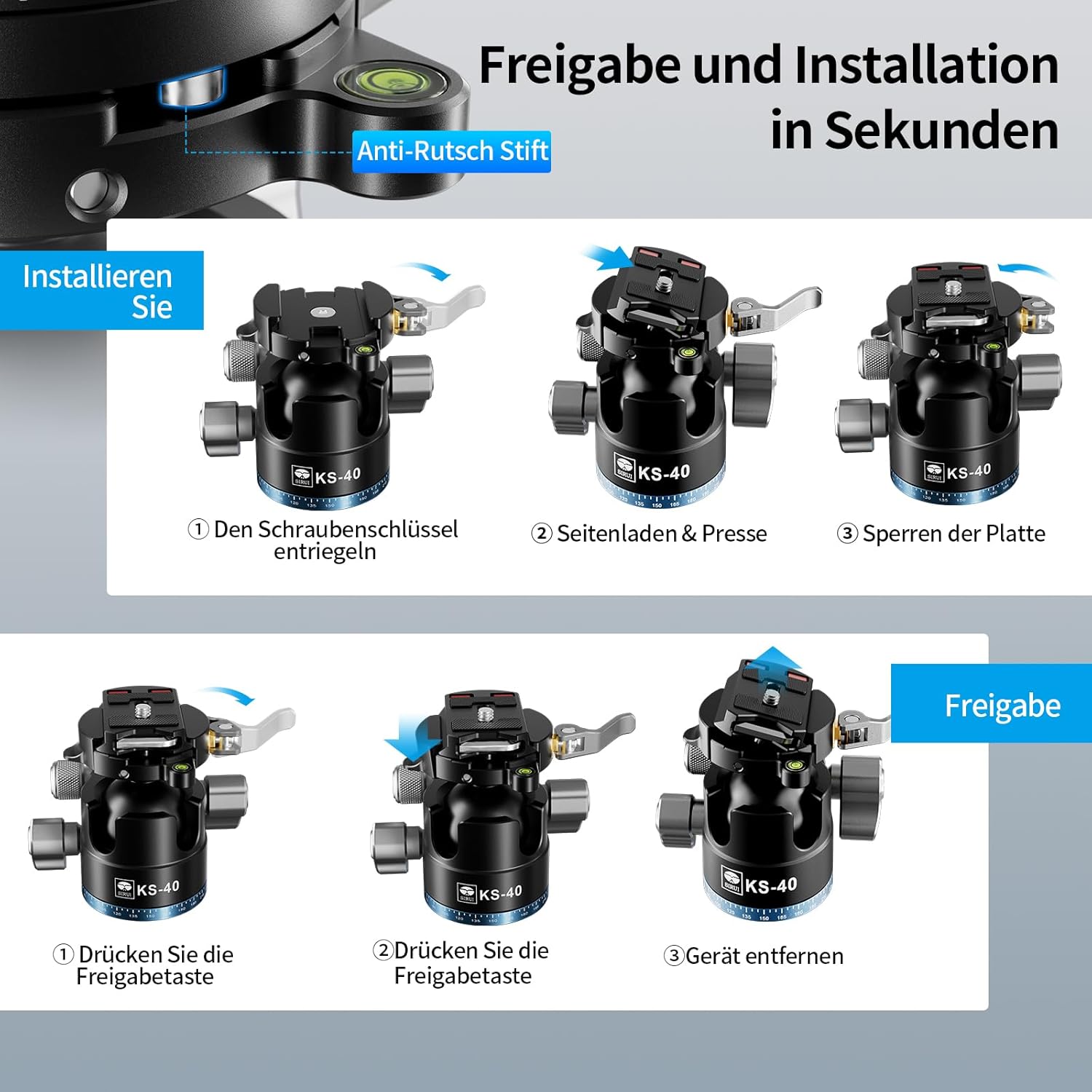 Freigabe und Installation in Sekunden

Anti-Rutsch Stift

Installieren Sie

SIRUI KS-40

① Den Schraubenschlüssel entriegeln

SIRUI KS-40

② Seitenladen & Presse

SIRUI KS-40

③ Sperren der Platte

Freigabe

SIRUI KS-40

① Drücken Sie die Freigabetaste

SIRUI KS-40

②Drücken Sie die Freigabetaste

SIRUI KS-40

③Gerät entfernen