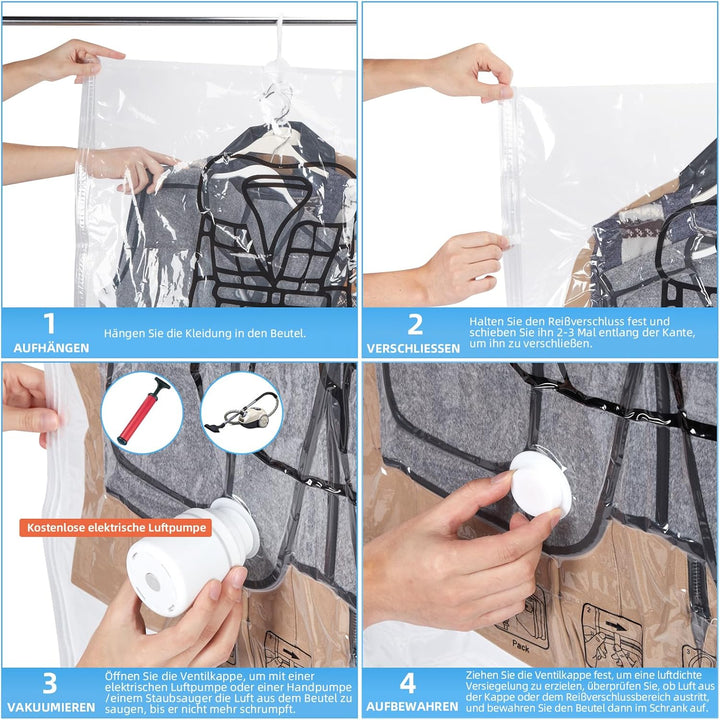 1
AUFHÄNGEN
Hängen Sie die Kleidung in den Beutel.

2
VERSCHLIESSEN
Halten Sie den Reißverschluss fest und schieben Sie ihn 2-3 Mal entlang der Kante, um ihn zu verschließen.

Kostenlose elektrische Luftpumpe

3
VAKUUMIEREN
Öffnen Sie die Ventilkappe, um mit einer elektrischen Luftpumpe oder einer Handpumpe /einem Staubsauger die Luft aus dem Beutel zu saugen, bis er nicht mehr schrumpft.

Pack

4
AUFBEWAHREN
Ziehen Sie die Ventilkappe fest, um eine luftdichte Versiegelung zu erzielen, überprüfen Sie, ob Luft aus der Kappe oder dem Reißverschlussbereich austritt, und bewahren Sie den Beutel dann im Schrank auf.