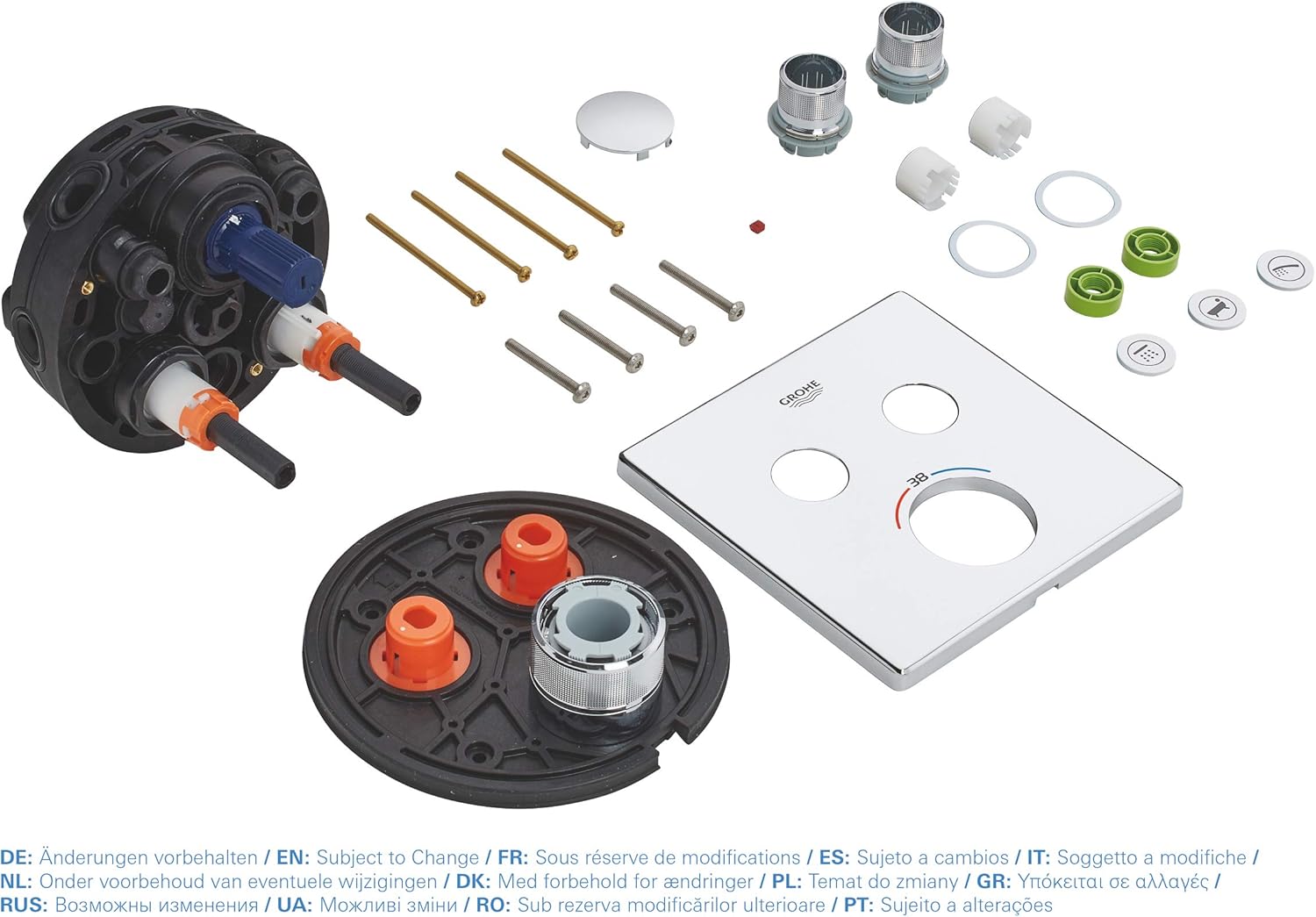 GROHE

38

DE: Änderungen vorbehalten / EN: Subject to Change / FR: Sous réserve de modifications / ES: Sujeto a cambios / IT: Soggetto a modifiche / NL: Onder voorbehoud van eventuele wijzigingen / DK: Med forbehold for ændringer / PL: Temat do zmiany / GR: Υπόκειται σε αλλαγές / RUS: Возможны изменения / UA: Можливі зміни / RO: Sub rezerva modificărilor ulterioare / PT: Sujeito a alterações