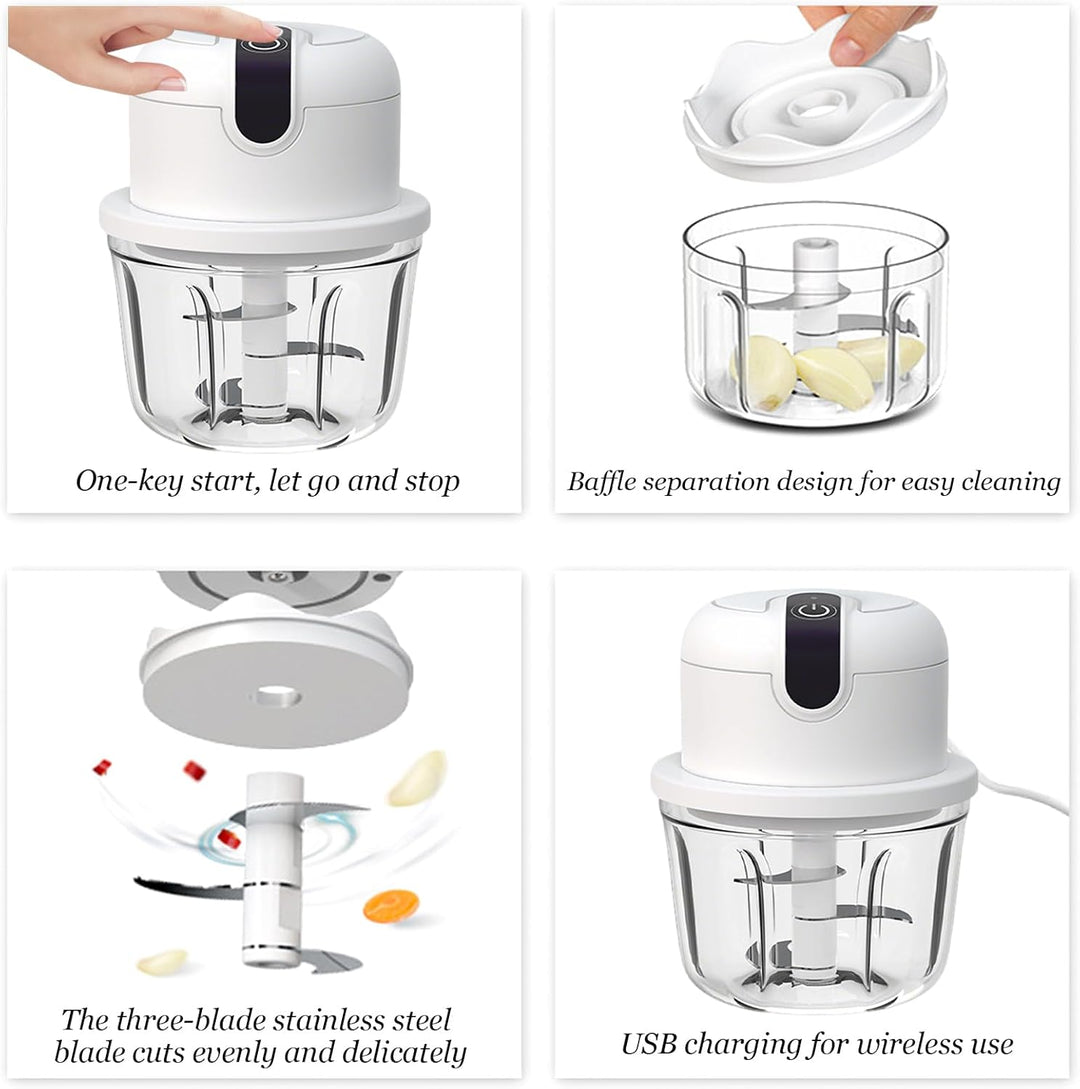 One-key start, let go and stop

Baffle separation design for easy cleaning

The three-blade stainless steel blade cuts evenly and delicately

USB charging for wireless use