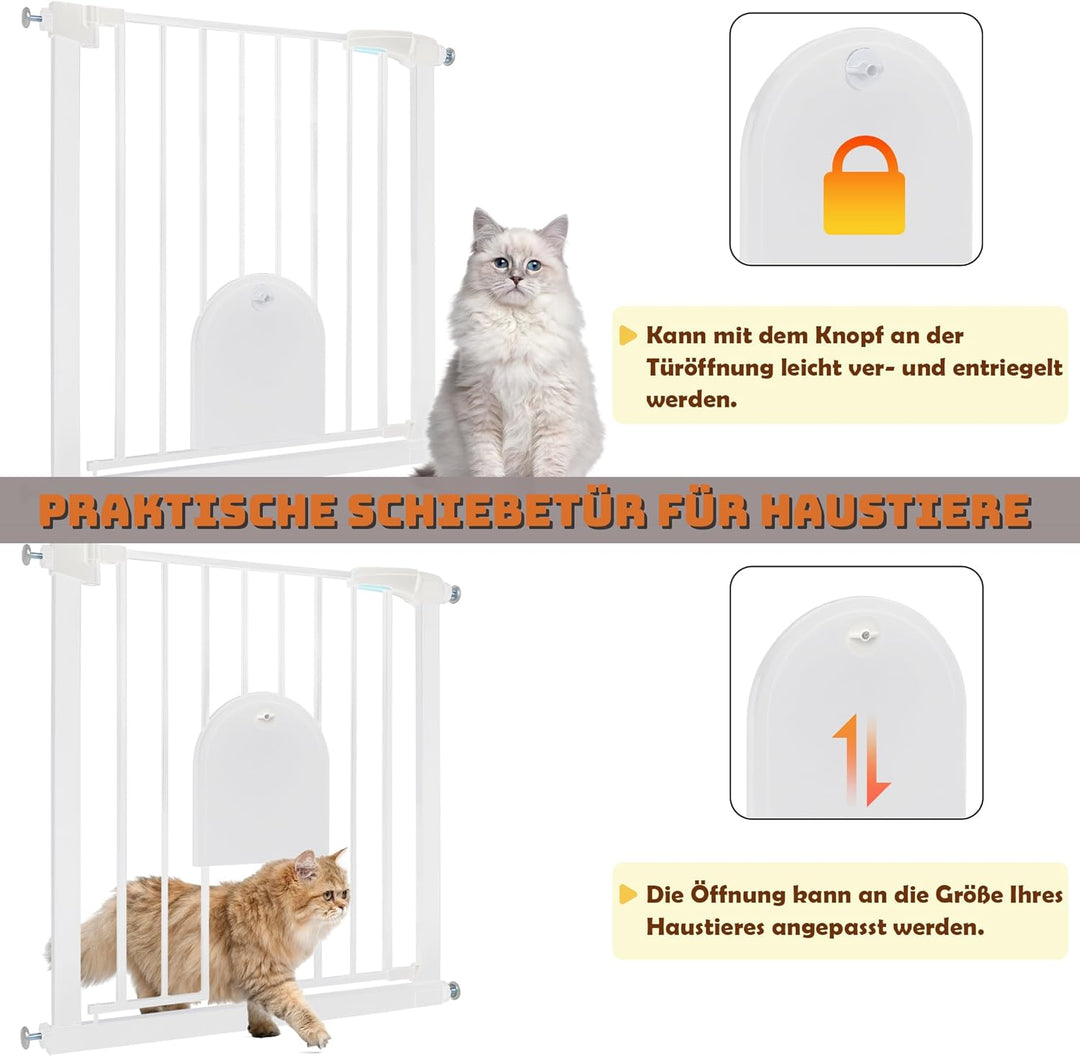 Kann mit dem Knopf an der Türöffnung leicht ver- und entriegelt werden.

PRAKTISCHE SCHIEBETÜR FÜR HAUSTIERE

Die Öffnung kann an die Größe Ihres Haustieres angepasst werden.