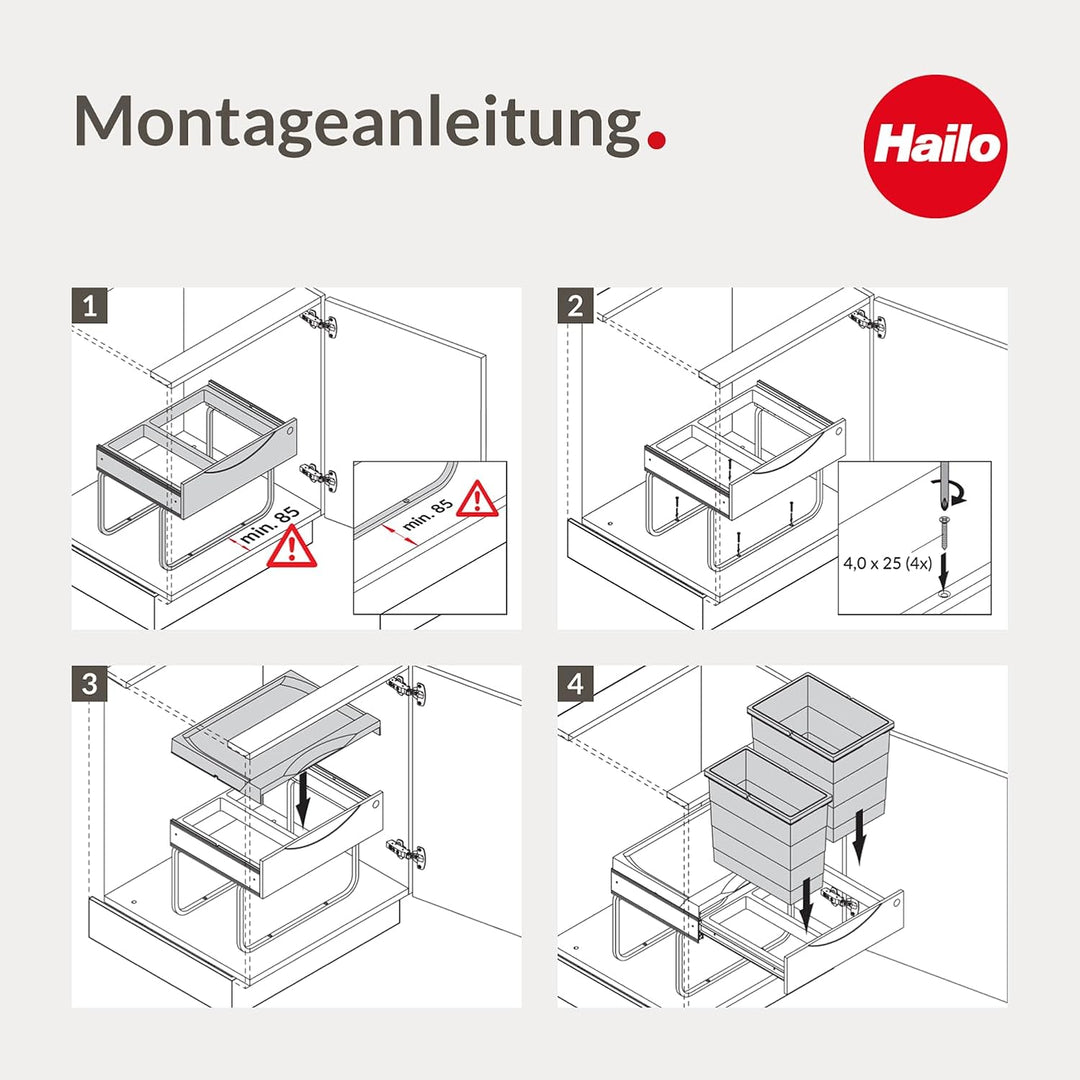 Montageanleitung.

Hailo

1

min. 85

min. 85

2

4,0 x 25 (4x)

3

4