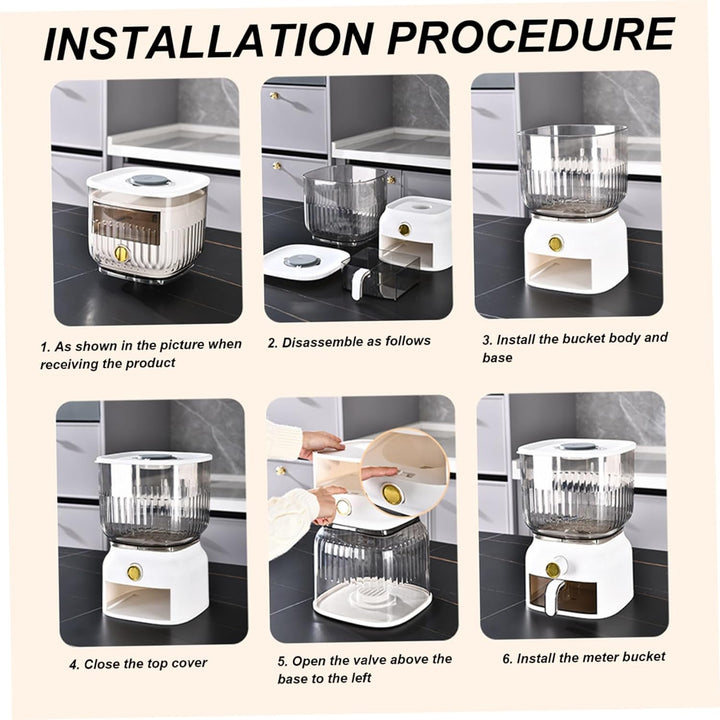 INSTALLATION PROCEDURE

1. As shown in the picture when receiving the product

2. Disassemble as follows

3. Install the bucket body and base

4. Close the top cover

5. Open the valve above the base to the left

6. Install the meter bucket