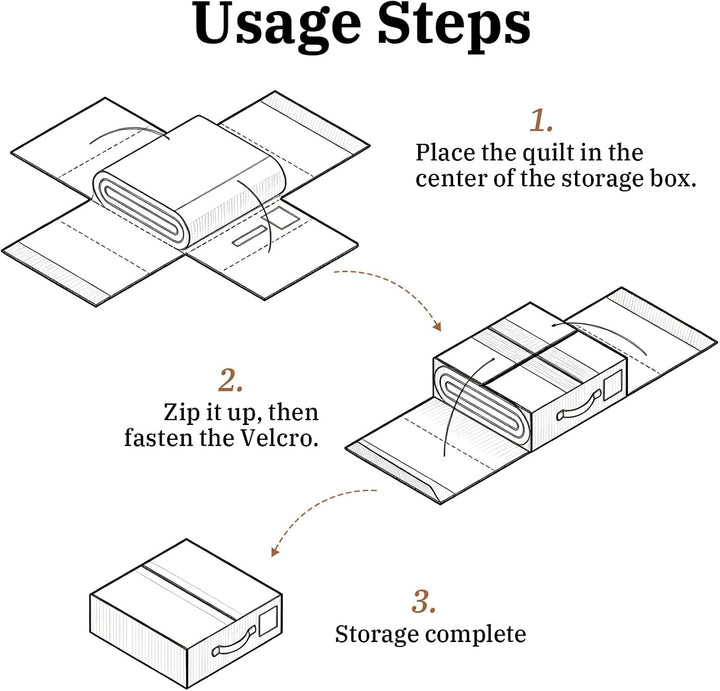 Usage Steps

1.
Place the quilt in the center of the storage box.

2.
Zip it up, then fasten the Velcro.

3.
Storage complete