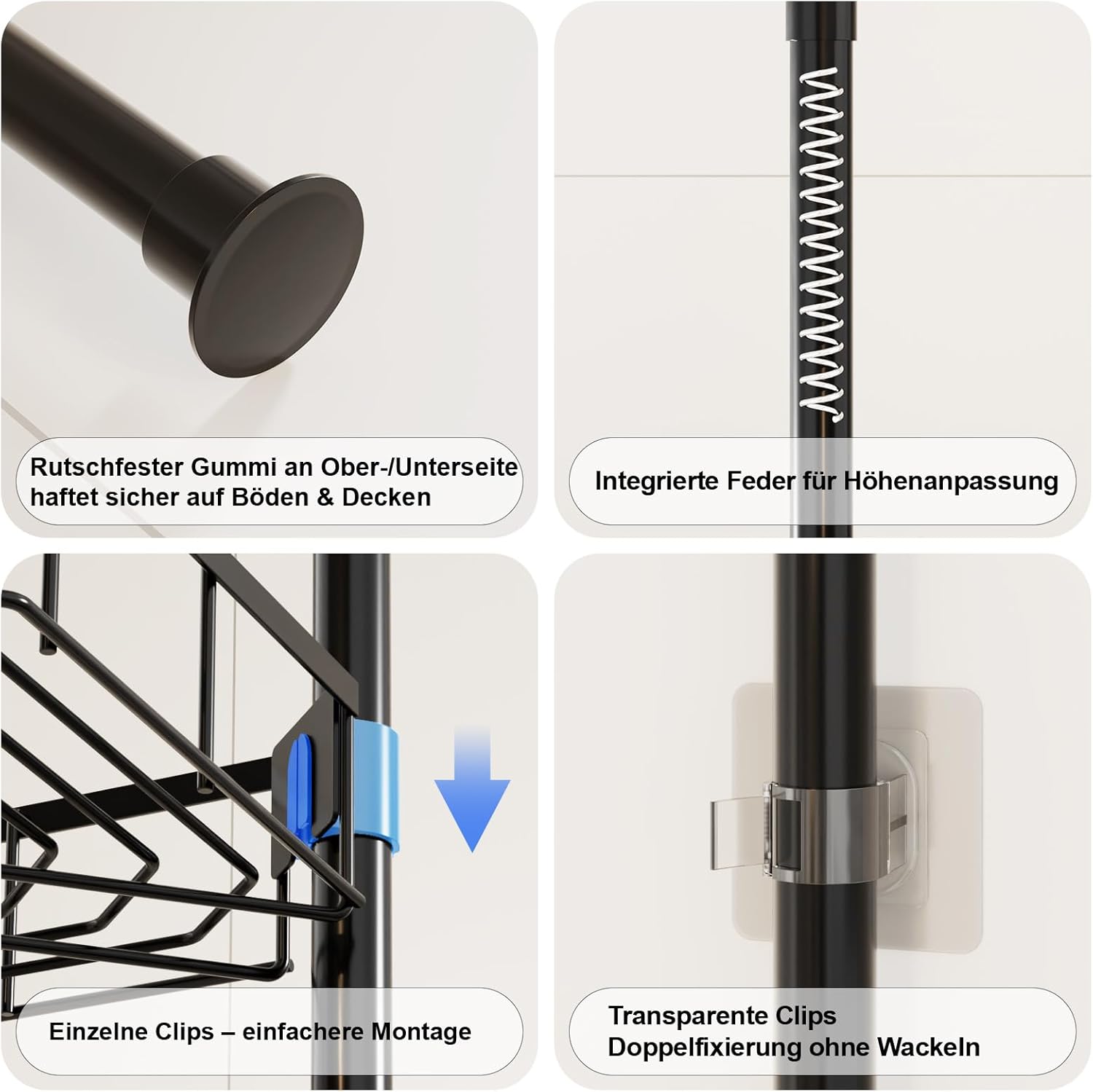 Rutschfester Gummi an Ober-/Unterseite haftet sicher auf Böden & Decken

Integrierte Feder für Höhenanpassung

Einzelne Clips – einfachere Montage

Transparente Clips
Doppelfixierung ohne Wackeln