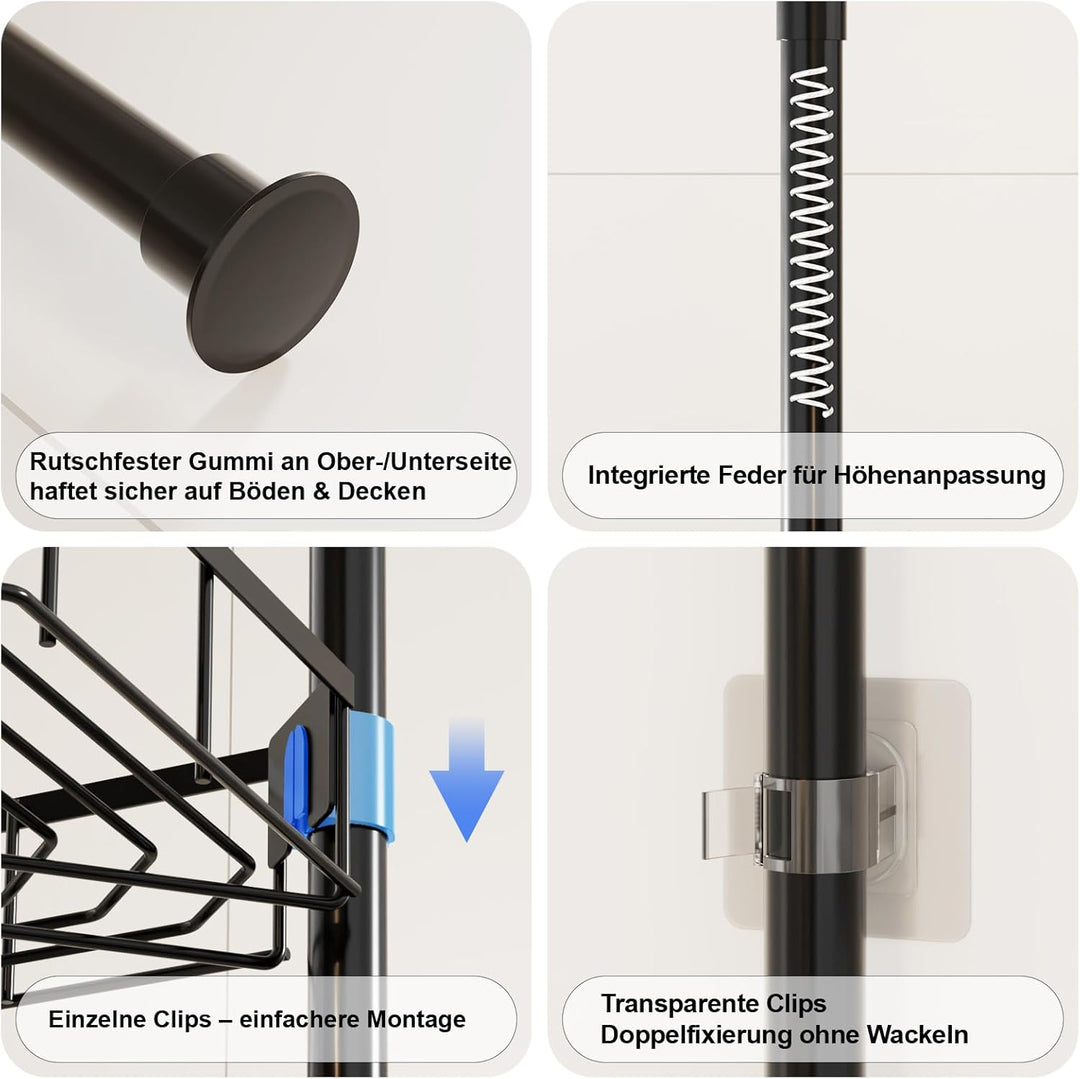 Rutschfester Gummi an Ober-/Unterseite haftet sicher auf Böden & Decken

Integrierte Feder für Höhenanpassung

Einzelne Clips – einfachere Montage

Transparente Clips
Doppelfixierung ohne Wackeln