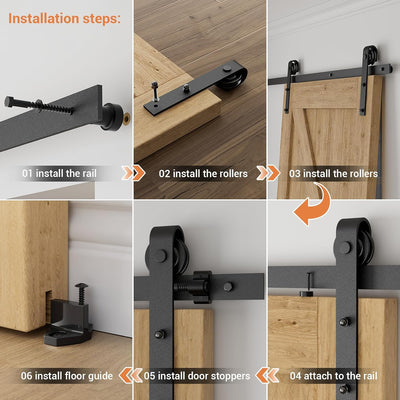 Installation steps:

01 install the rail

02 install the rollers

03 install the rollers

04 attach to the rail

05 install door stoppers

06 install floor guide