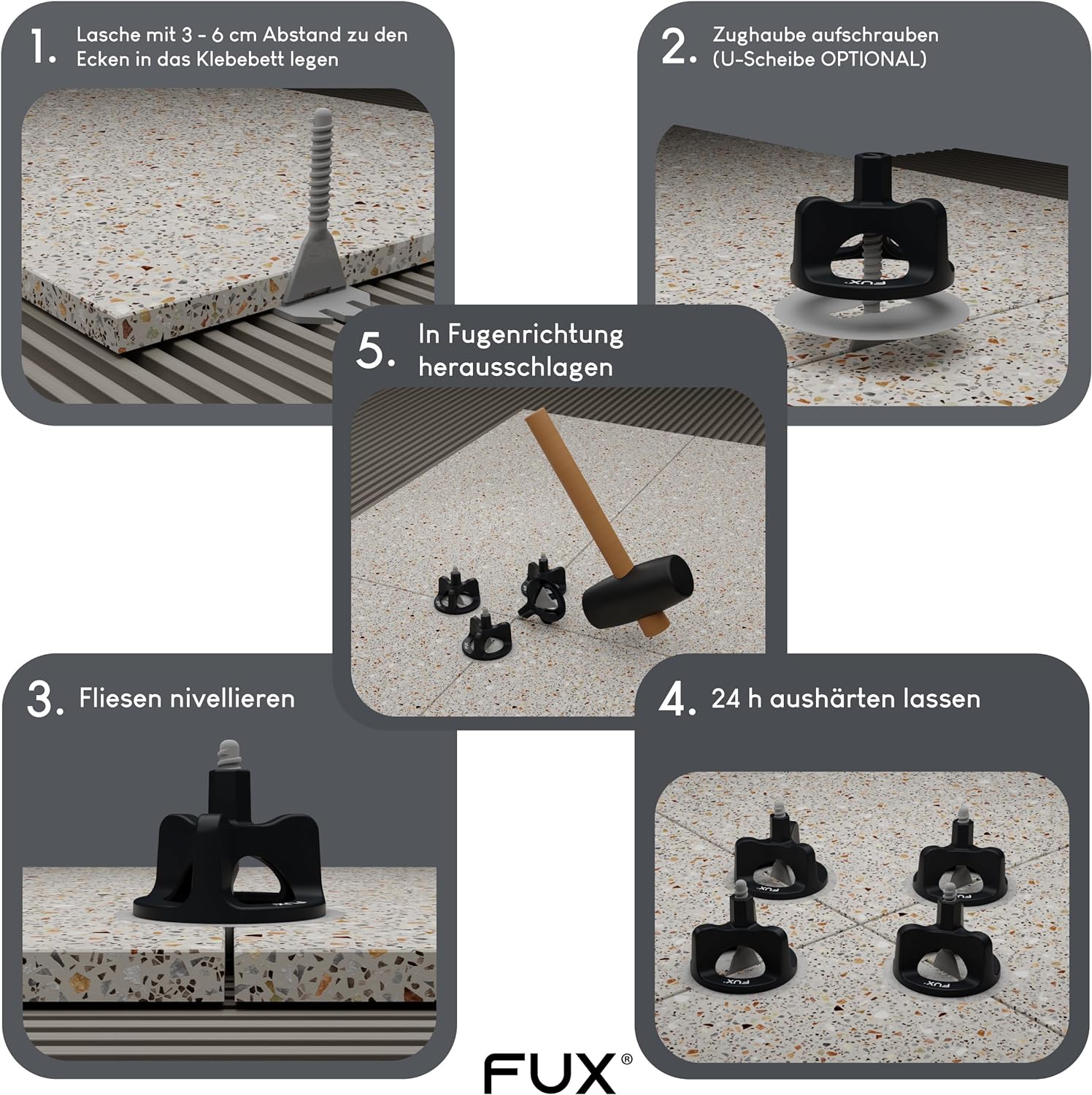 1. Lasche mit 3 - 6 cm Abstand zu den Ecken in das Klebebett legen

2. Zughaube aufschrauben (U-Scheibe OPTIONAL)

FUX

5. In Fugenrichtung herausschlagen

3. Fliesen nivellieren

FUX

4. 24 h aushärten lassen

FUX

FUX

FUX®