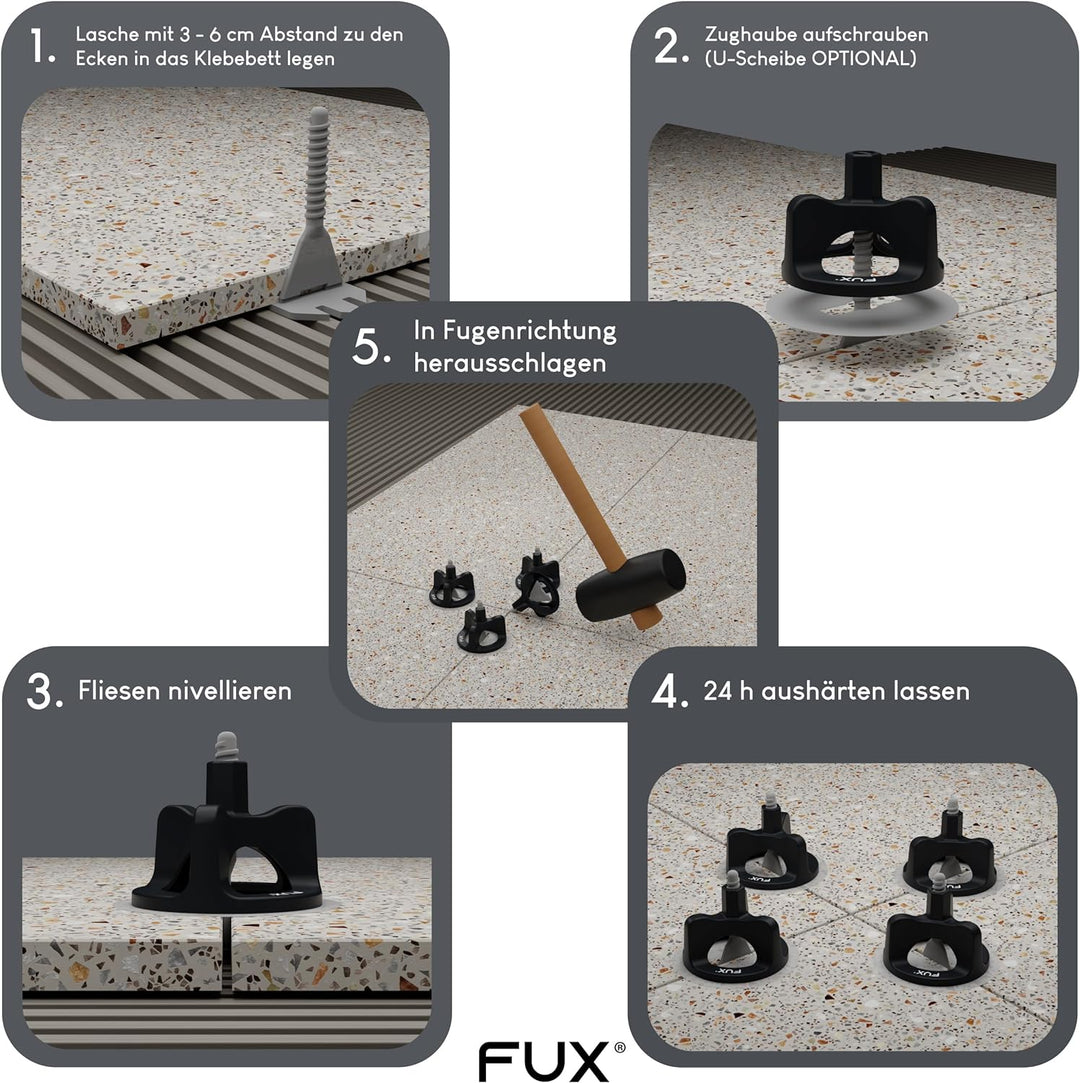 1. Lasche mit 3 - 6 cm Abstand zu den Ecken in das Klebebett legen

2. Zughaube aufschrauben (U-Scheibe OPTIONAL)

FUX

5. In Fugenrichtung herausschlagen

3. Fliesen nivellieren

FUX

4. 24 h aushärten lassen

FUX

FUX

FUX®