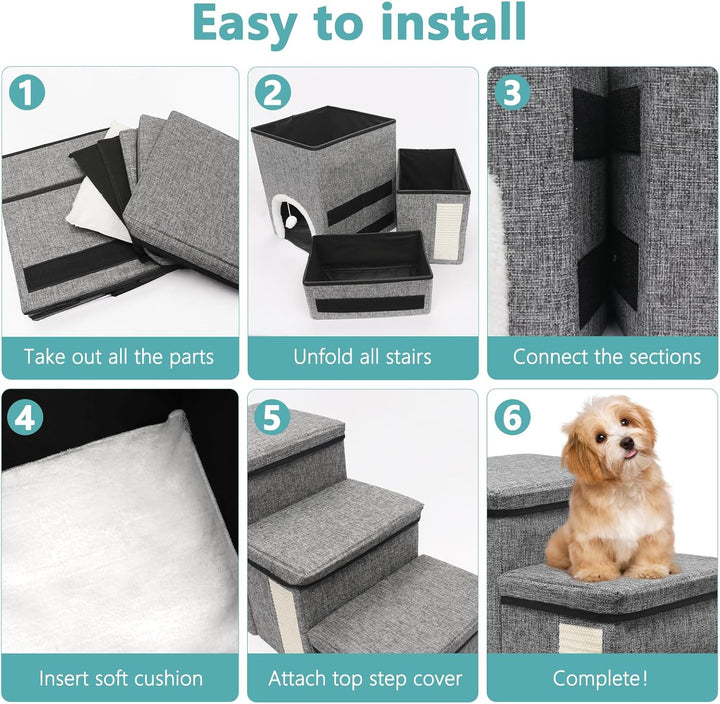 Easy to install

1
Take out all the parts

2
Unfold all stairs

3
Connect the sections

4
Insert soft cushion

5
Attach top step cover

6
Complete!