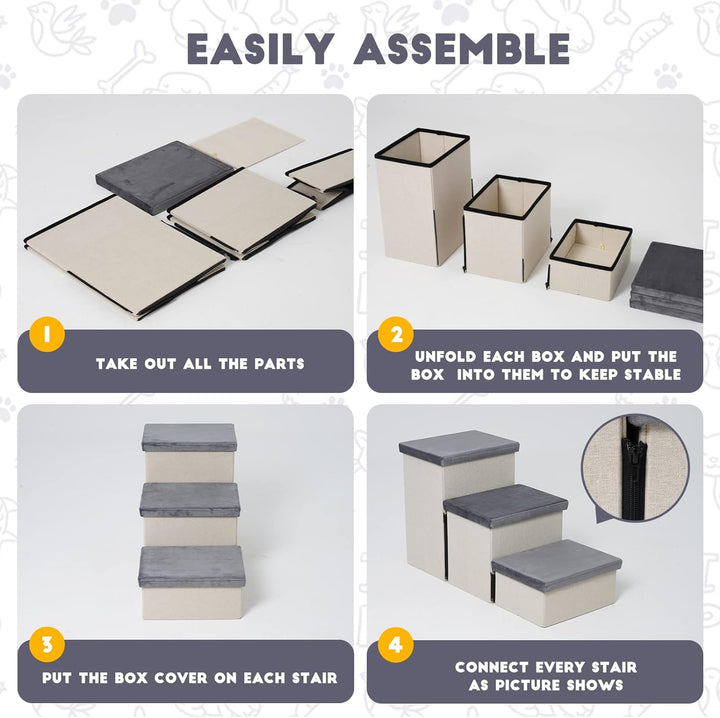 EASILY ASSEMBLE

1

TAKE OUT ALL THE PARTS

2

UNFOLD EACH BOX AND PUT THE BOX INTO THEM TO KEEP STABLE

3

PUT THE BOX COVER ON EACH STAIR

4

CONNECT EVERY STAIR AS PICTURE SHOWS