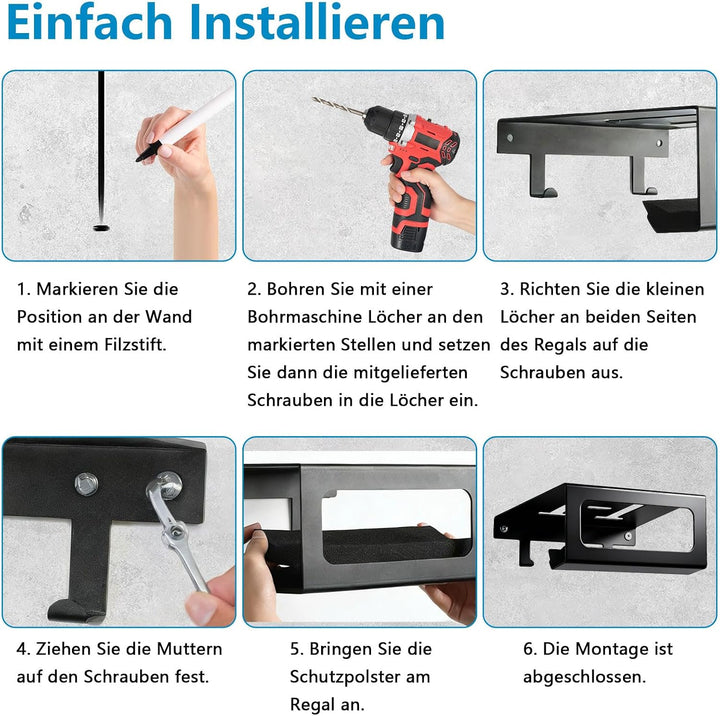 Einfach Installieren

1. Markieren Sie die Position an der Wand mit einem Filzstift.

2. Bohren Sie mit einer Bohrmaschine Löcher an den markierten Stellen und setzen Sie dann die mitgelieferten Schrauben in die Löcher ein.

3. Richten Sie die kleinen Löcher an beiden Seiten des Regals auf die Schrauben aus.

4. Ziehen Sie die Muttern auf den Schrauben fest.

5. Bringen Sie die Schutzpolster am Regal an.

6. Die Montage ist abgeschlossen.