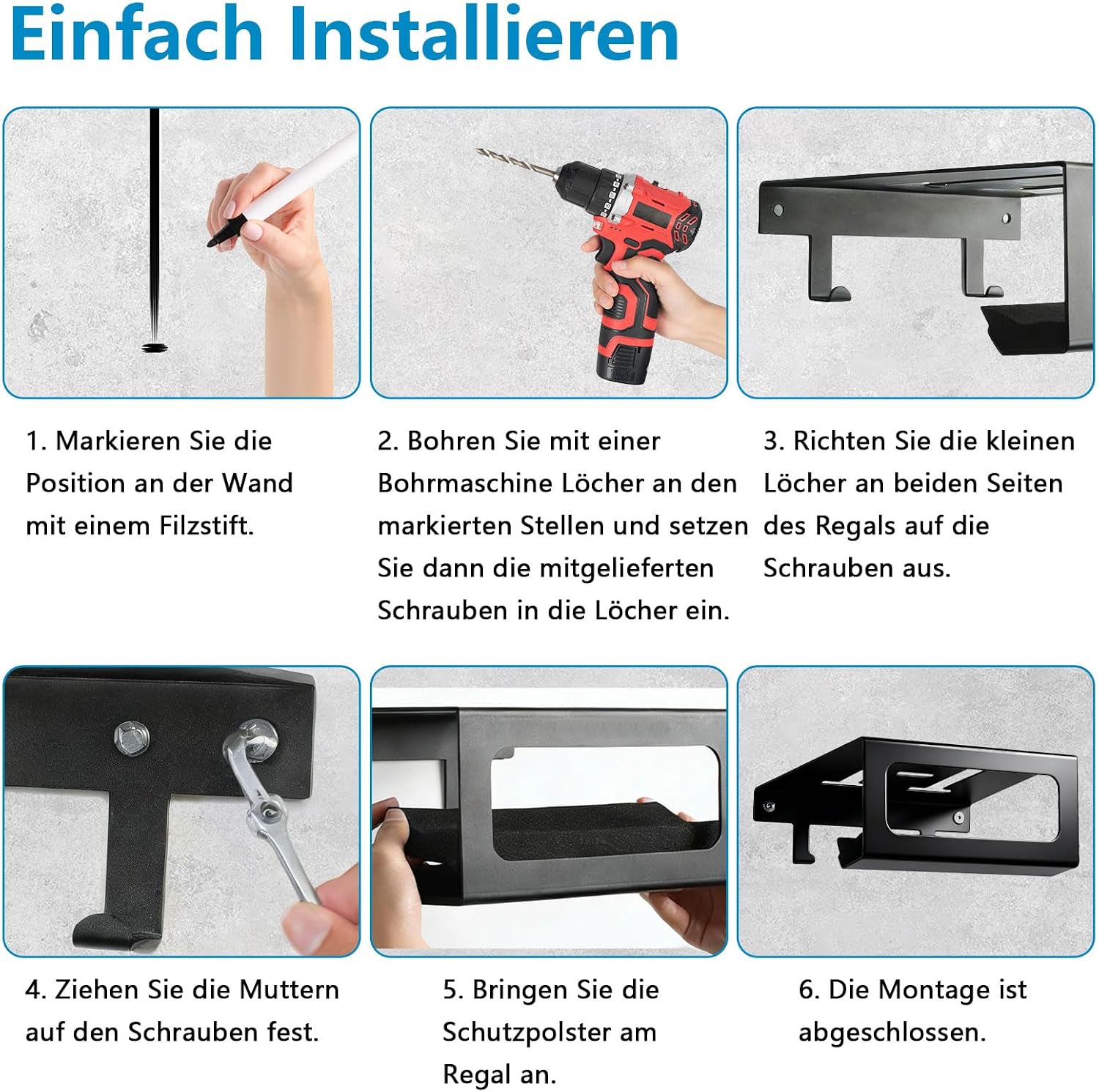 Einfach Installieren

1. Markieren Sie die Position an der Wand mit einem Filzstift.

2. Bohren Sie mit einer Bohrmaschine Löcher an den markierten Stellen und setzen Sie dann die mitgelieferten Schrauben in die Löcher ein.

3. Richten Sie die kleinen Löcher an beiden Seiten des Regals auf die Schrauben aus.

4. Ziehen Sie die Muttern auf den Schrauben fest.

5. Bringen Sie die Schutzpolster am Regal an.

6. Die Montage ist abgeschlossen.