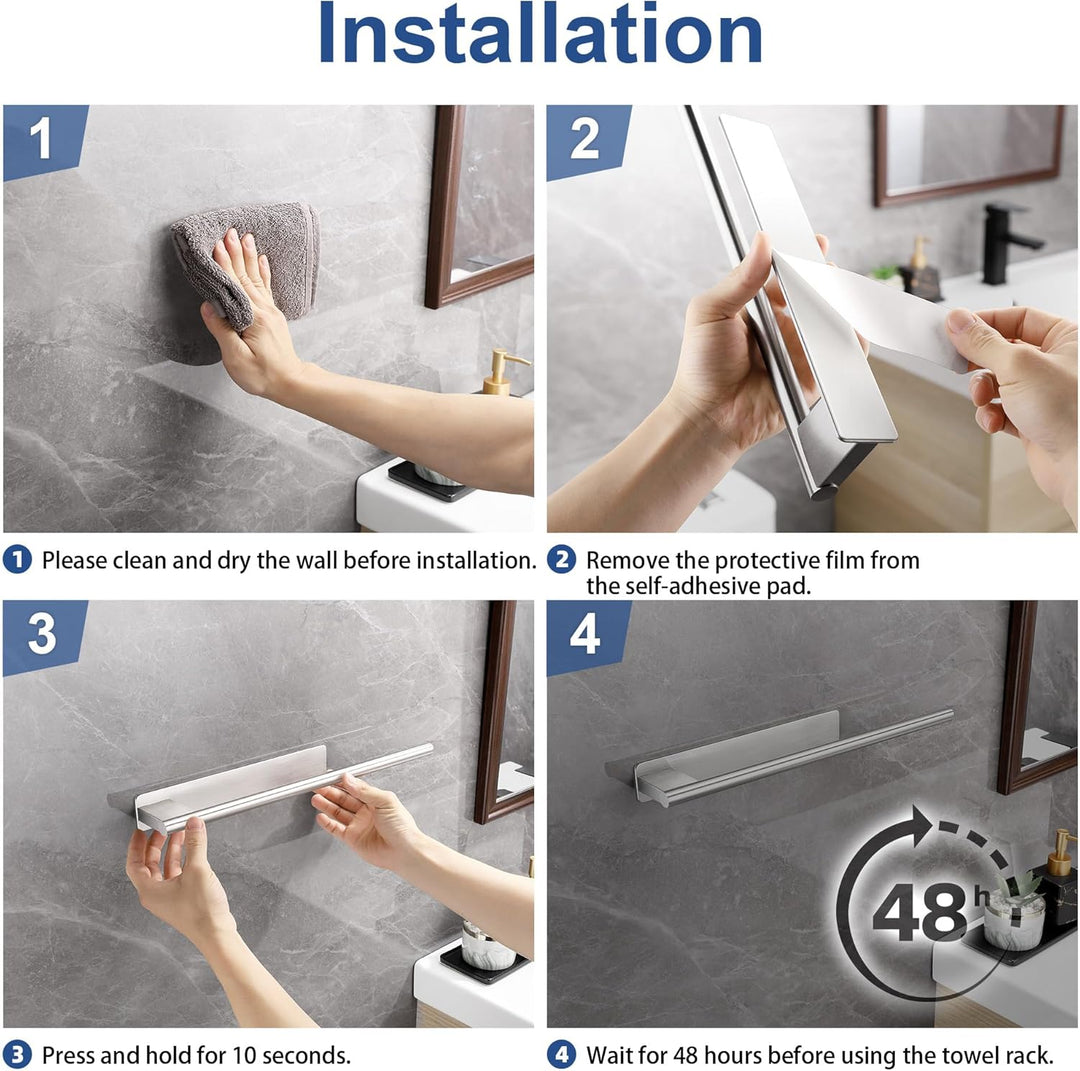 Installation

1

2

1 Please clean and dry the wall before installation.

2 Remove the protective film from the self-adhesive pad.

3

4

48h

3 Press and hold for 10 seconds.

4 Wait for 48 hours before using the towel rack.