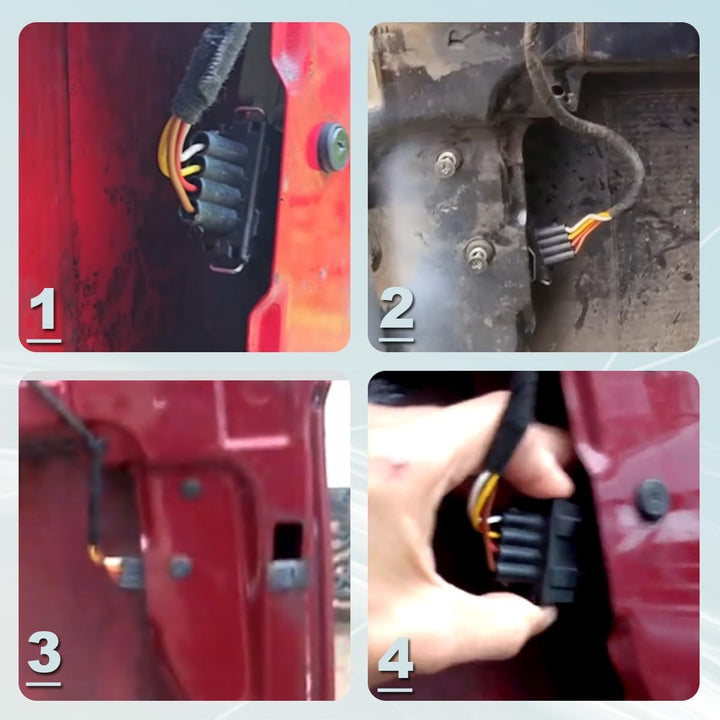 1

2

3

4