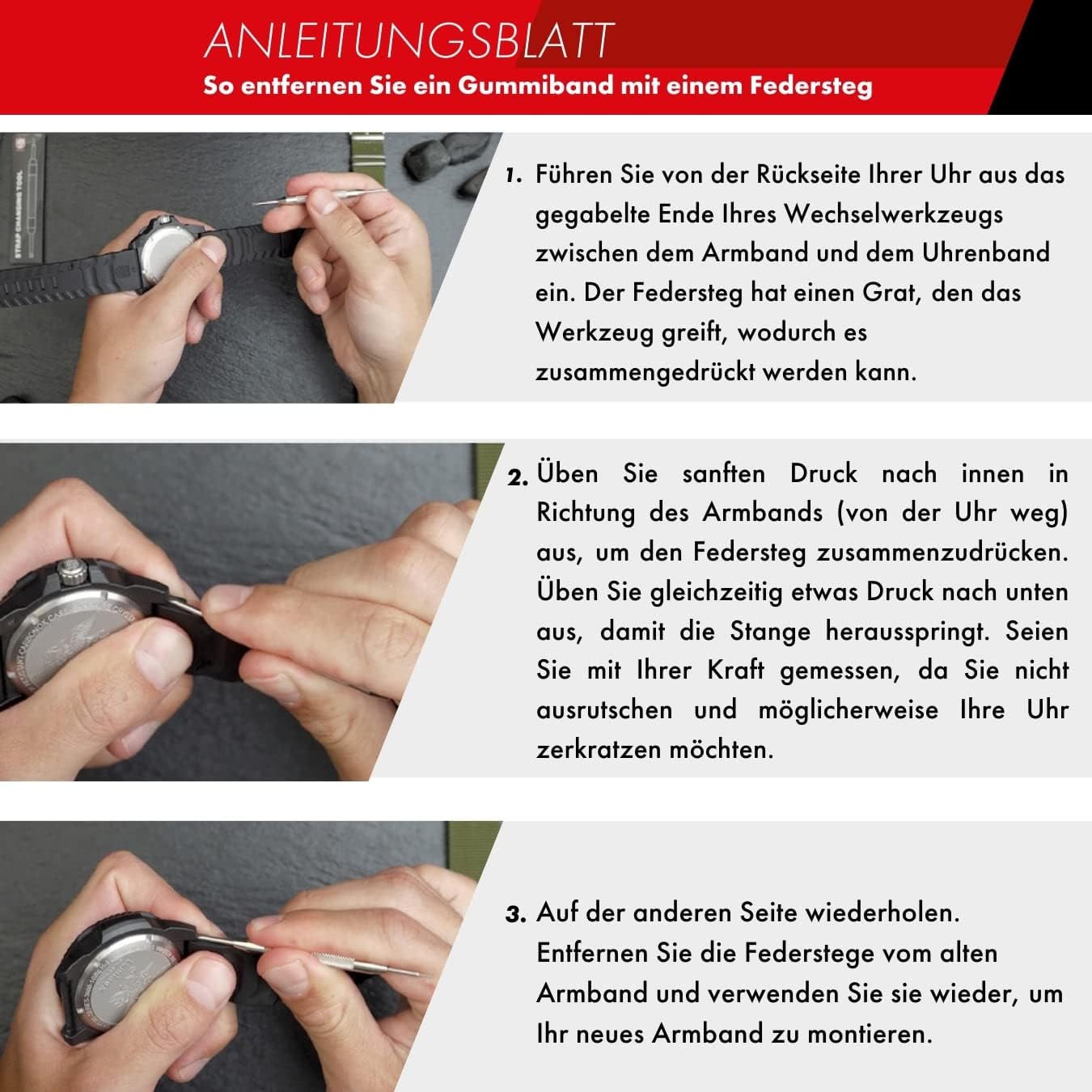 ANLEITUNGSBLATT
So entfernen Sie ein Gummiband mit einem Federsteg

STRAP CHANGING TOOL

1. Führen Sie von der Rückseite Ihrer Uhr aus das gegabelte Ende Ihres Wechselwerkzeugs zwischen dem Armband und dem Uhrenband ein. Der Federsteg hat einen Grat, den das Werkzeug greift, wodurch es zusammengedrückt werden kann.

2. Üben Sie sanften Druck nach innen in Richtung des Armbands (von der Uhr weg) aus, um den Federsteg zusammenzudrücken. Üben Sie gleichzeitig etwas Druck nach unten aus, damit die Stange herausspringt. Seien Sie mit Ihrer Kraft gemessen, da Sie nicht ausrutschen und möglicherweise Ihre Uhr zerkratzen möchten.

3. Auf der anderen Seite wiederholen. Entfernen Sie die Federstege vom alten Armband und verwenden Sie sie wieder, um Ihr neues Armband zu montieren.