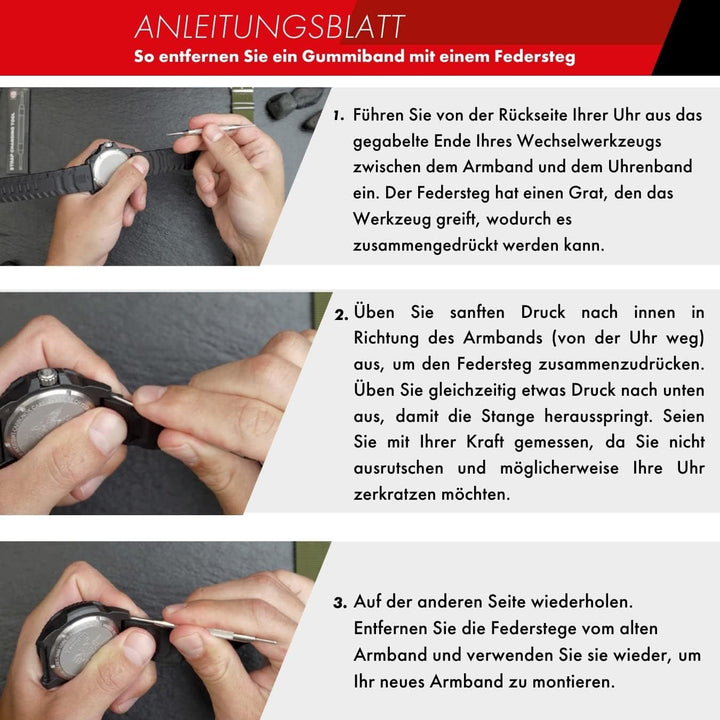 ANLEITUNGSBLATT
So entfernen Sie ein Gummiband mit einem Federsteg

STRAP CHANGING TOOL

1. Führen Sie von der Rückseite Ihrer Uhr aus das gegabelte Ende Ihres Wechselwerkzeugs zwischen dem Armband und dem Uhrenband ein. Der Federsteg hat einen Grat, den das Werkzeug greift, wodurch es zusammengedrückt werden kann.

2. Üben Sie sanften Druck nach innen in Richtung des Armbands (von der Uhr weg) aus, um den Federsteg zusammenzudrücken. Üben Sie gleichzeitig etwas Druck nach unten aus, damit die Stange herausspringt. Seien Sie mit Ihrer Kraft gemessen, da Sie nicht ausrutschen und möglicherweise Ihre Uhr zerkratzen möchten.

3. Auf der anderen Seite wiederholen. Entfernen Sie die Federstege vom alten Armband und verwenden Sie sie wieder, um Ihr neues Armband zu montieren.