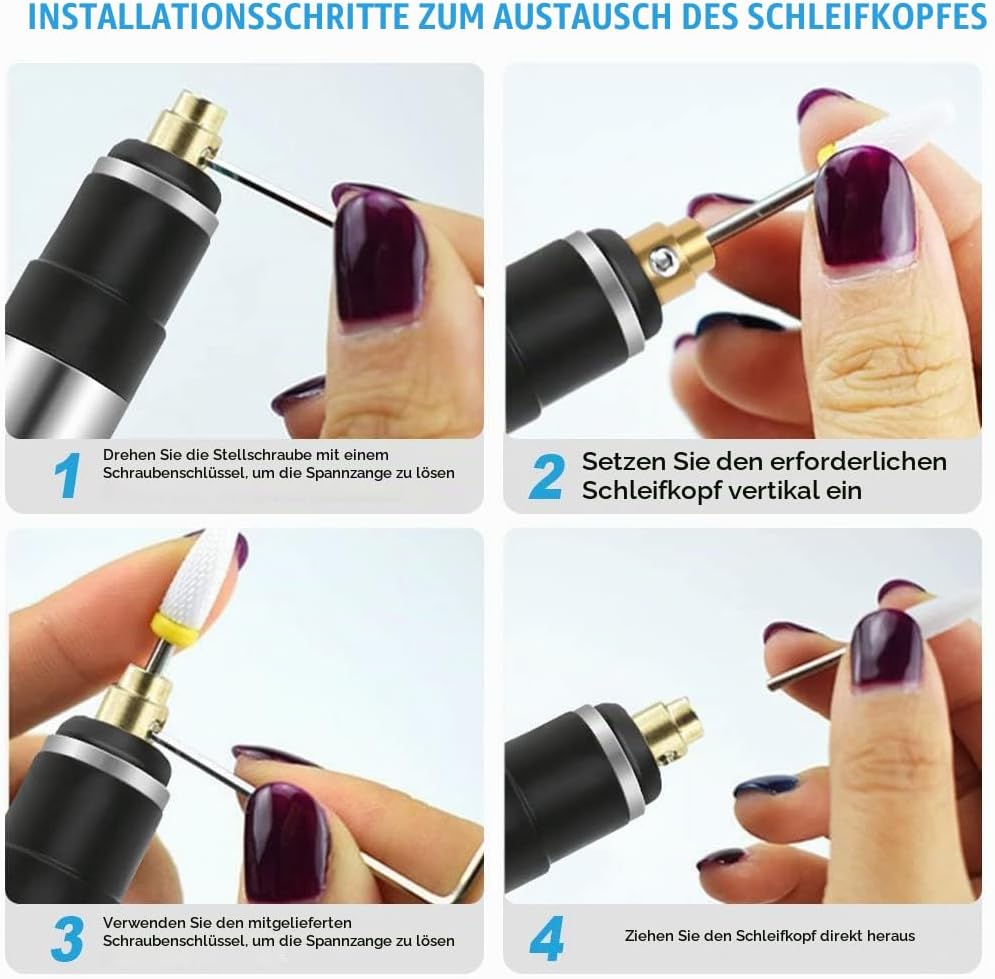 INSTALLATIONSSCHRITTE ZUM AUSTAUSCH DES SCHLEIFKOPFES

1 Drehen Sie die Stellschraube mit einem Schraubenschlüssel, um die Spannzange zu lösen

2 Setzen Sie den erforderlichen Schleifkopf vertikal ein

3 Verwenden Sie den mitgelieferten Schraubenschlüssel, um die Spannzange zu lösen

4 Ziehen Sie den Schleifkopf direkt heraus