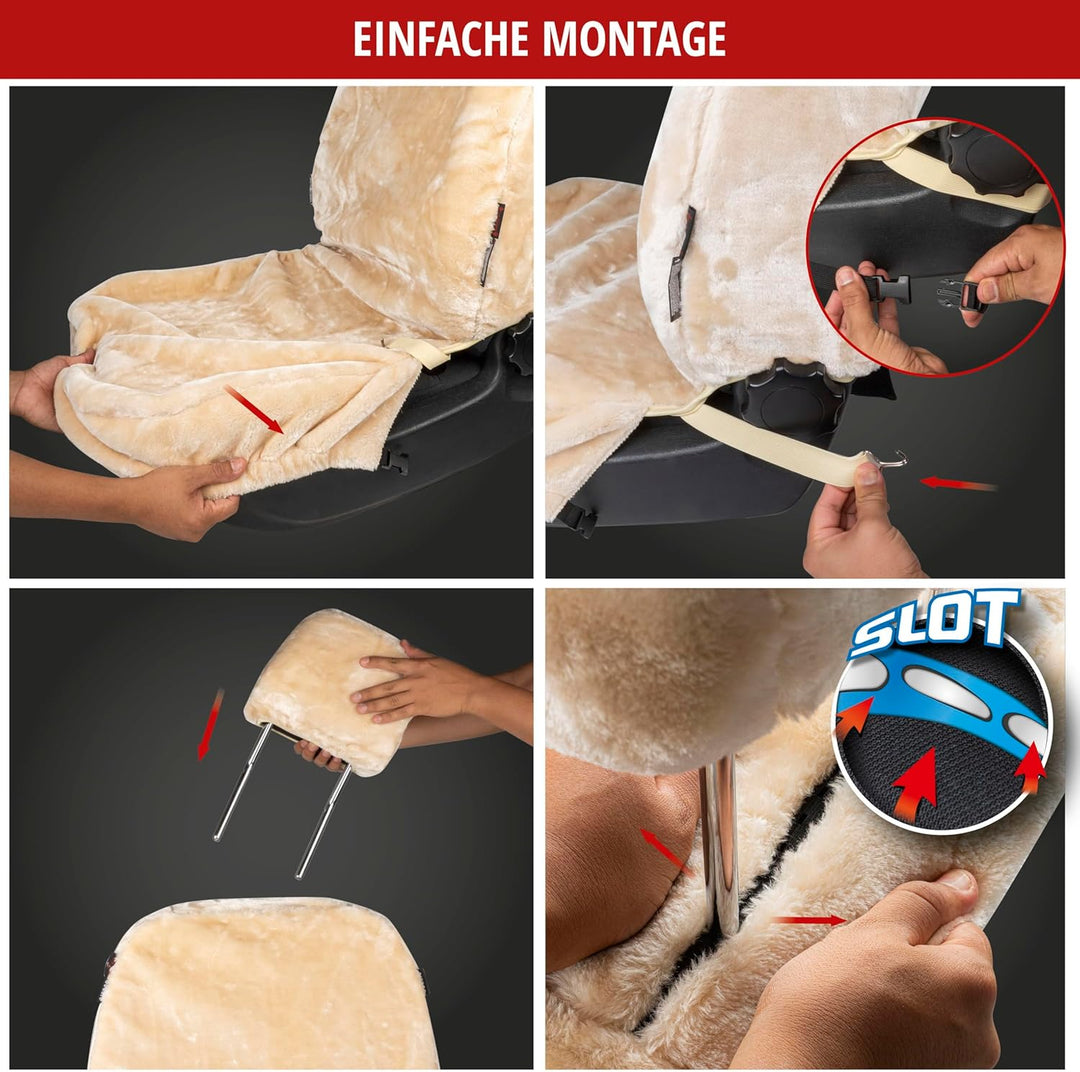 EINFACHE MONTAGE

SLOT