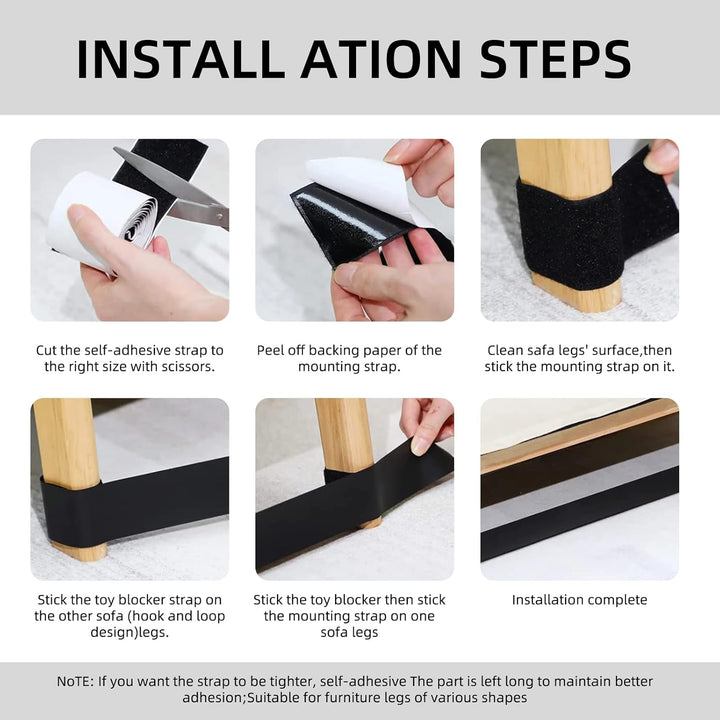 INSTALL ATION STEPS

Cut the self-adhesive strap to the right size with scissors.

Peel off backing paper of the mounting strap.

Clean safa legs' surface,then stick the mounting strap on it.

Stick the toy blocker strap on the other sofa (hook and loop design)legs.

Stick the toy blocker then stick the mounting strap on one sofa legs

Installation complete

NoTE: If you want the strap to be tighter, self-adhesive The part is left long to maintain better adhesion;Suitable for furniture legs of various shapes