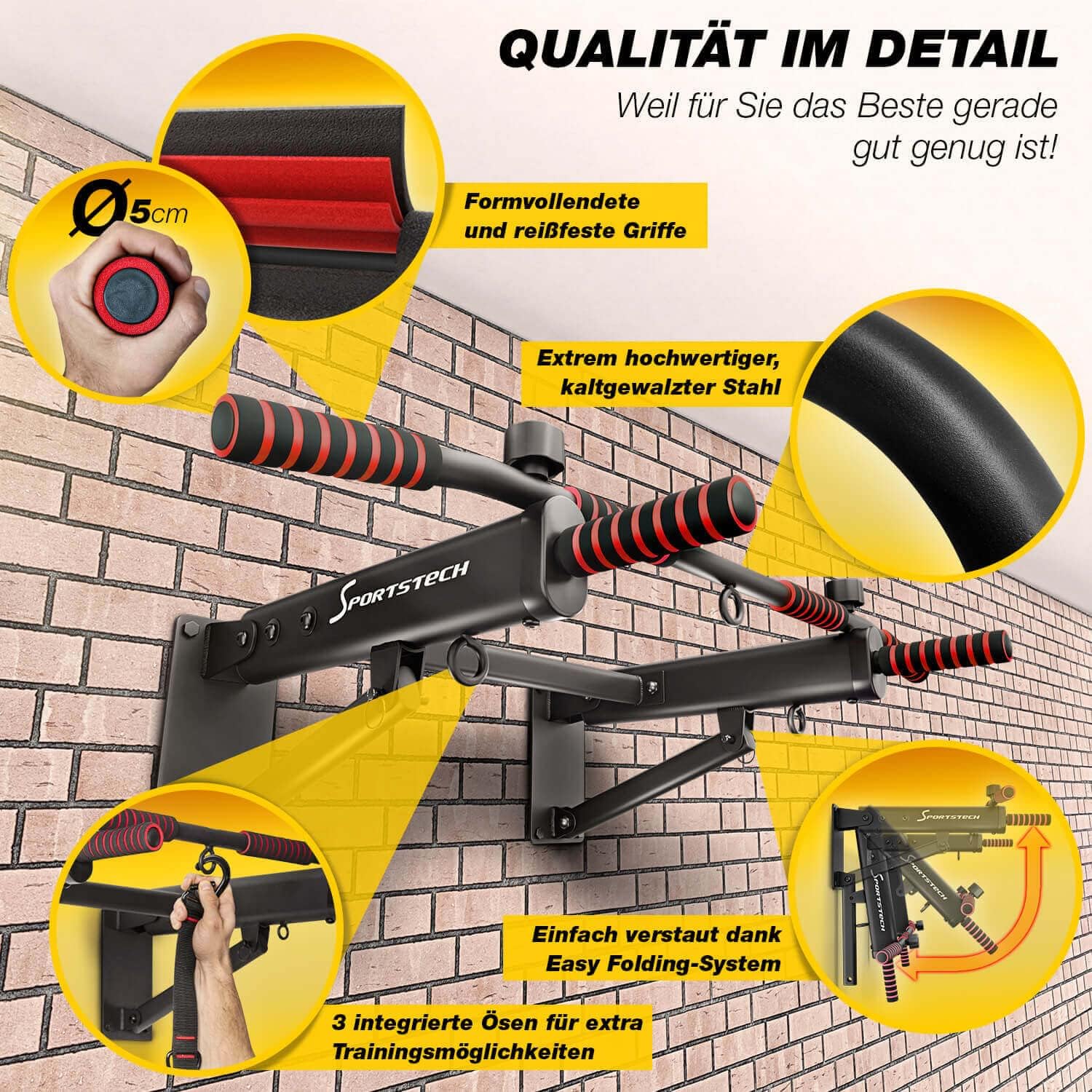 QUALITÄT IM DETAIL

Weil für Sie das Beste gerade gut genug ist!

Ø5cm

Formvollendete und reißfeste Griffe

Extrem hochwertiger, kaltgewalzter Stahl

SPORTSTECH

SPORTSTECH

SPORTSTECH

Einfach verstaut dank Easy Folding-System

3 integrierte Ösen für extra Trainingsmöglichkeiten