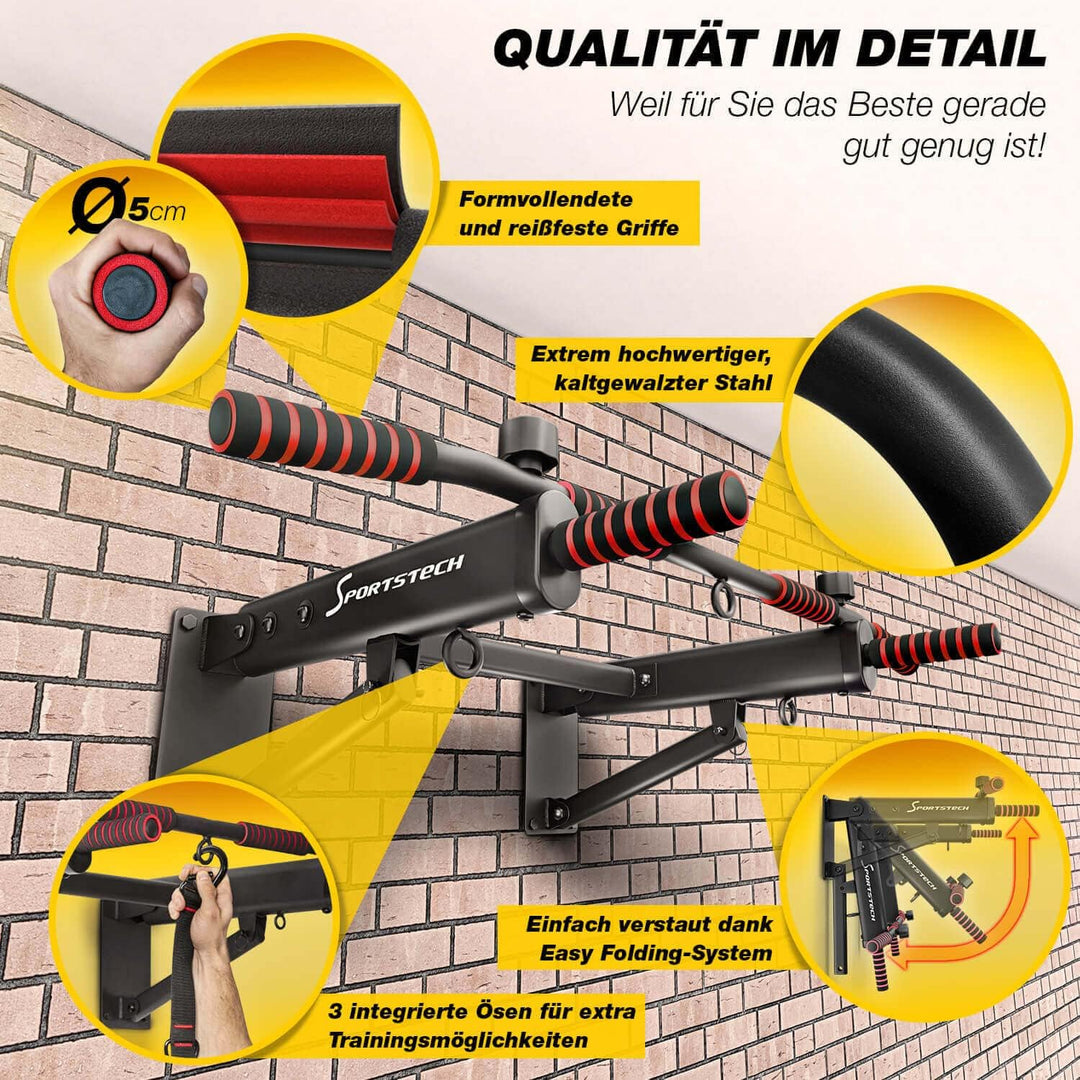 QUALITÄT IM DETAIL
Weil für Sie das Beste gerade gut genug ist!

Ø5cm

Formvollendete und reißfeste Griffe

Extrem hochwertiger, kaltgewalzter Stahl

SPORTSTECH

SPORTSTECH

SPORTSTECH

Einfach verstaut dank Easy Folding-System

3 integrierte Ösen für extra Trainingsmöglichkeiten