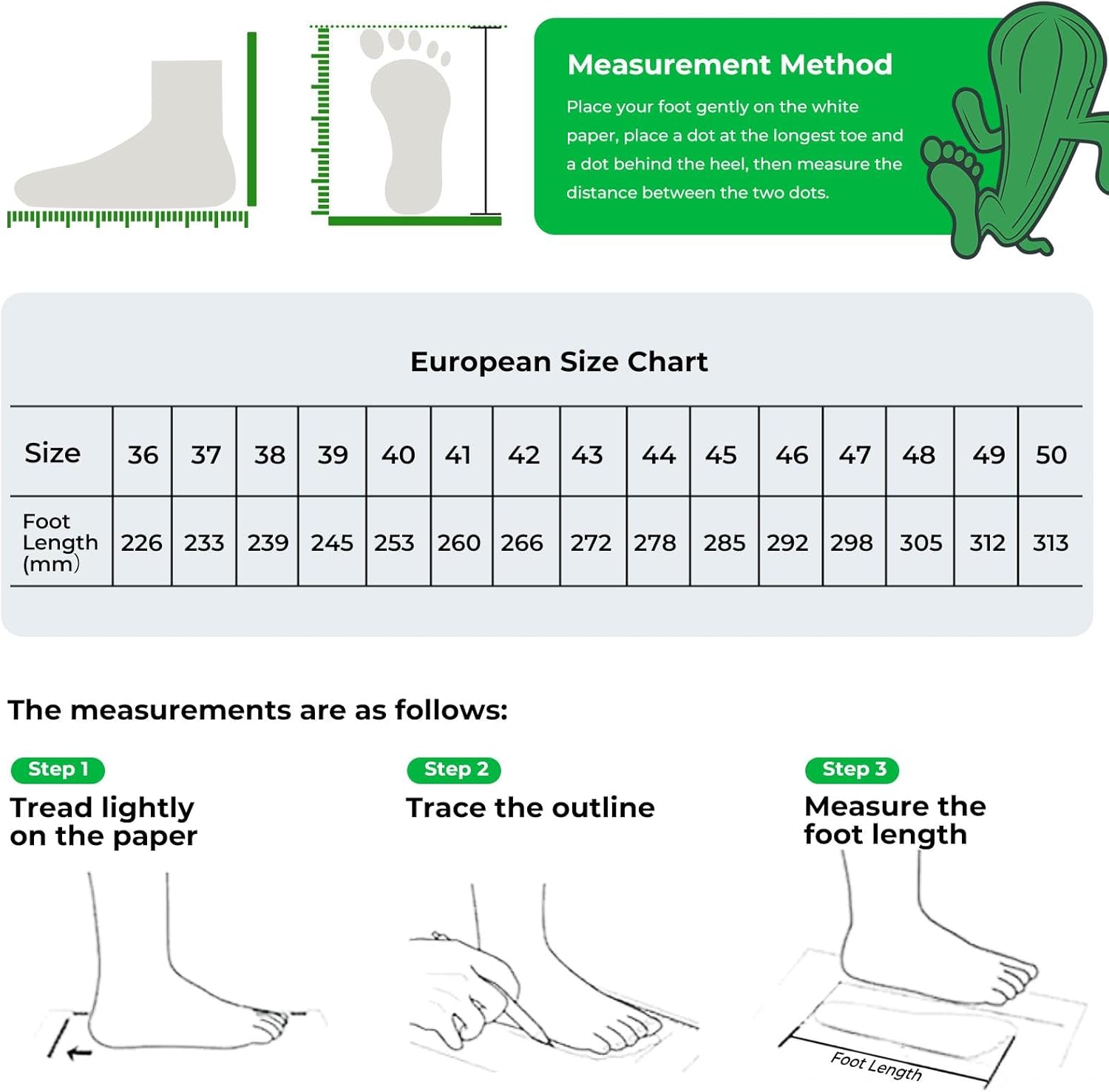 Measurement Method

Place your foot gently on the white paper, place a dot at the longest toe and a dot behind the heel, then measure the distance between the two dots.

European Size Chart

| Size | 36 | 37 | 38 | 39 | 40 | 41 | 42 | 43 | 44 | 45 | 46 | 47 | 48 | 49 | 50 |
|---|---|---|---|---|---|---|---|---|---|---|---|---|---|---|---|
| Foot Length (mm) | 226 | 233 | 239 | 245 | 253 | 260 | 266 | 272 | 278 | 285 | 292 | 298 | 305 | 312 | 313 |

The measurements are as follows:

Step 1
Tread lightly on the paper

Step 2
Trace the outline

Step 3
Measure the foot length

Foot Length