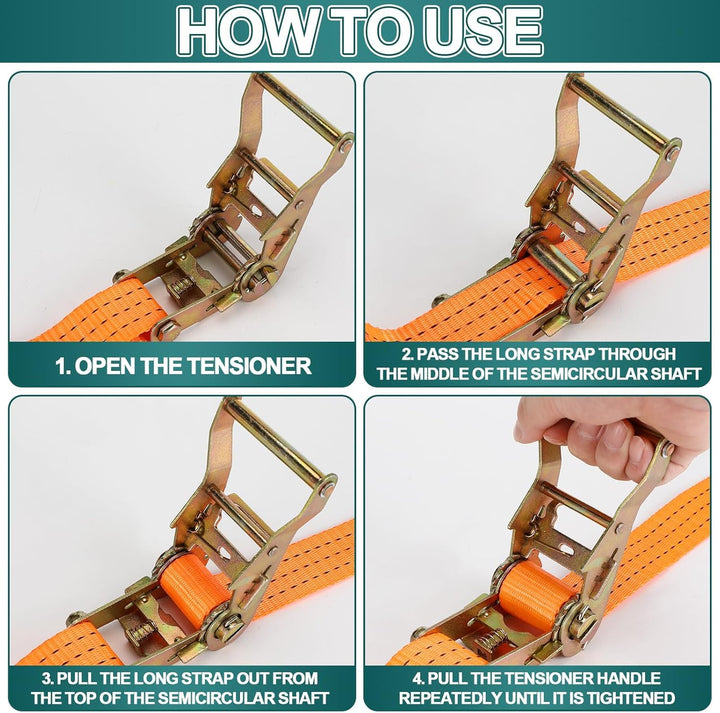 HOW TO USE

1. OPEN THE TENSIONER

2. PASS THE LONG STRAP THROUGH THE MIDDLE OF THE SEMICIRCULAR SHAFT

3. PULL THE LONG STRAP OUT FROM THE TOP OF THE SEMICIRCULAR SHAFT

4. PULL THE TENSIONER HANDLE REPEATEDLY UNTIL IT IS TIGHTENED